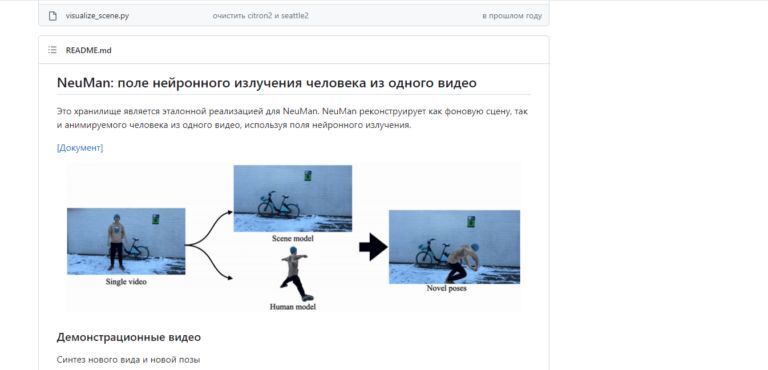 visualize_scene.py очистить citron2 и seattle2 в прошлом году

README.md

NeuMan: поле нейронного излучения человека из одного видео

Это хранилище является эталонной реализацией для NeuMan. NeuMan реконструирует как фоновую сцену, так и анимируемого человека из одного видео, используя поля нейронного излучения.

[Документ]

Single video

Scene model

Human model

Novel poses

Демонстрационные видео

Синтез нового вида и новой позы