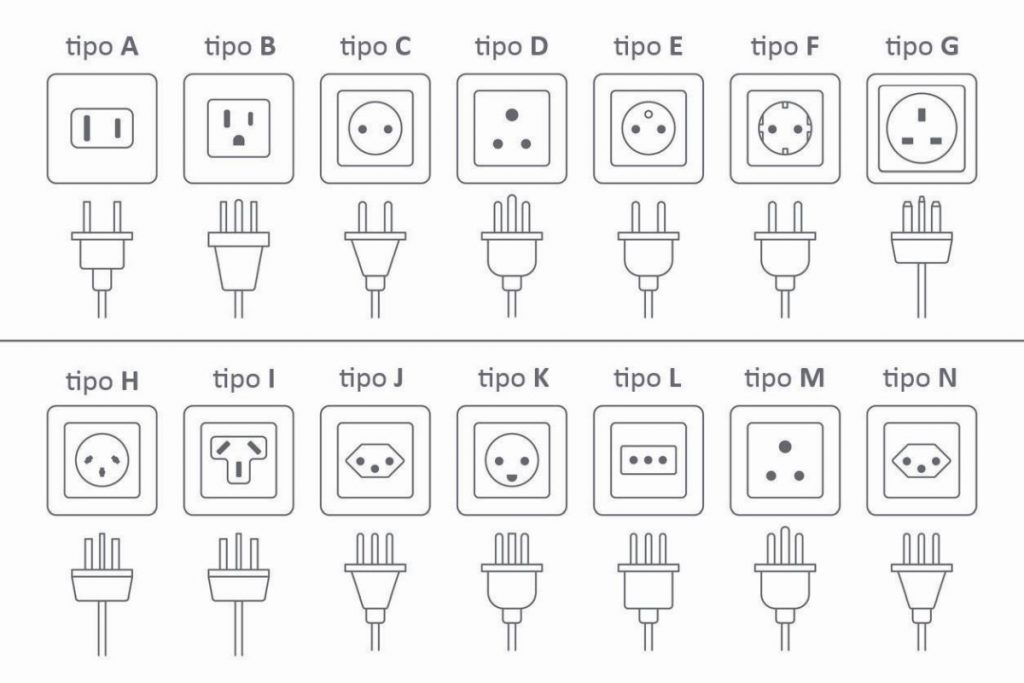 tipo A tipo B tipo C tipo D tipo E tipo F tipo G

tipo H tipo I tipo J tipo K tipo L tipo M tipo N