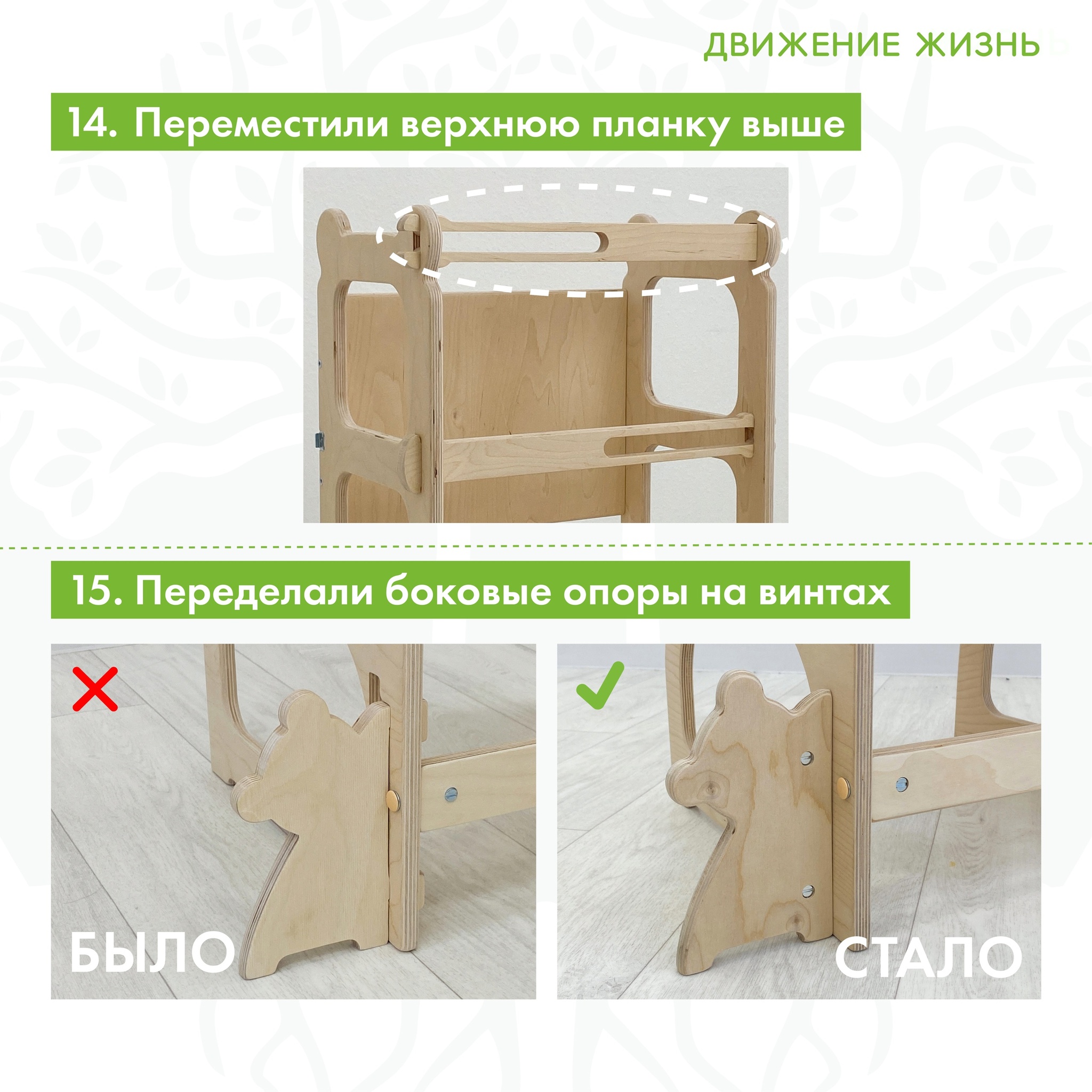 ДВИЖЕНИЕ ЖИЗНЬ

14. Переместили верхнюю планку выше

15. Переделали боковые опоры на винтах

БЫЛО

СТАЛО