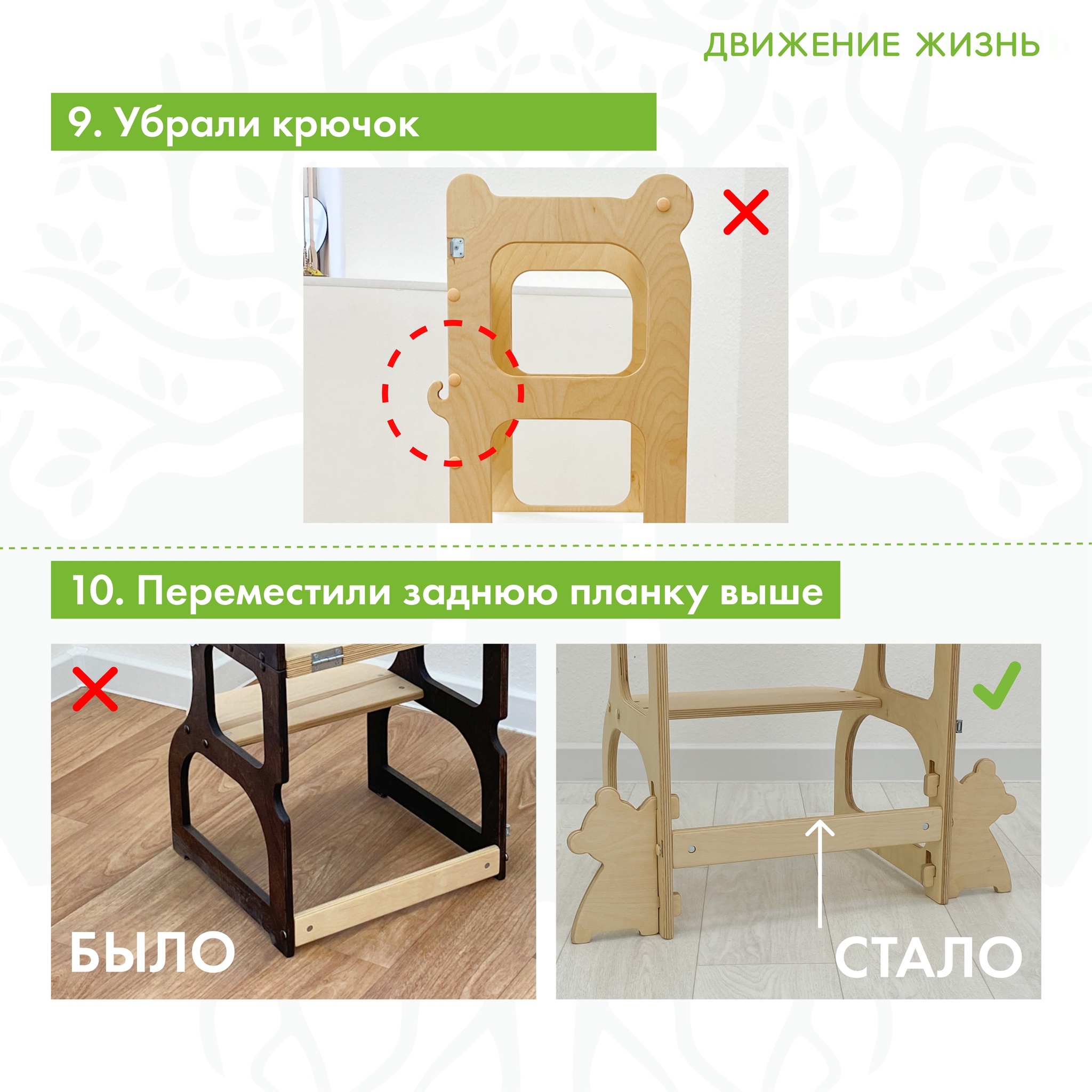 ДВИЖЕНИЕ ЖИЗНЬ

9. Убрали крючок

10. Переместили заднюю планку выше

БЫЛО

СТАЛО