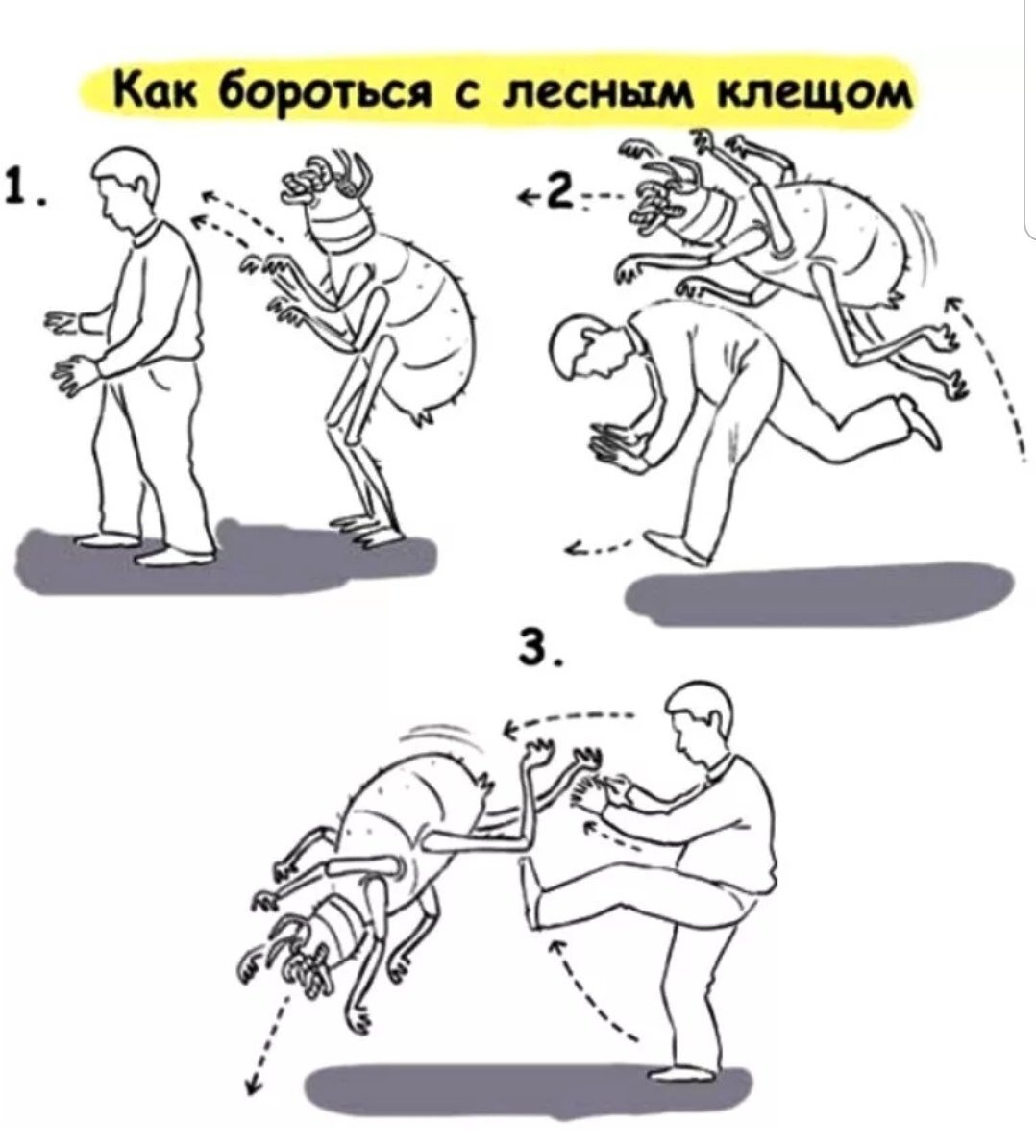 Как бороться с лесным клещом

1.

2

3.