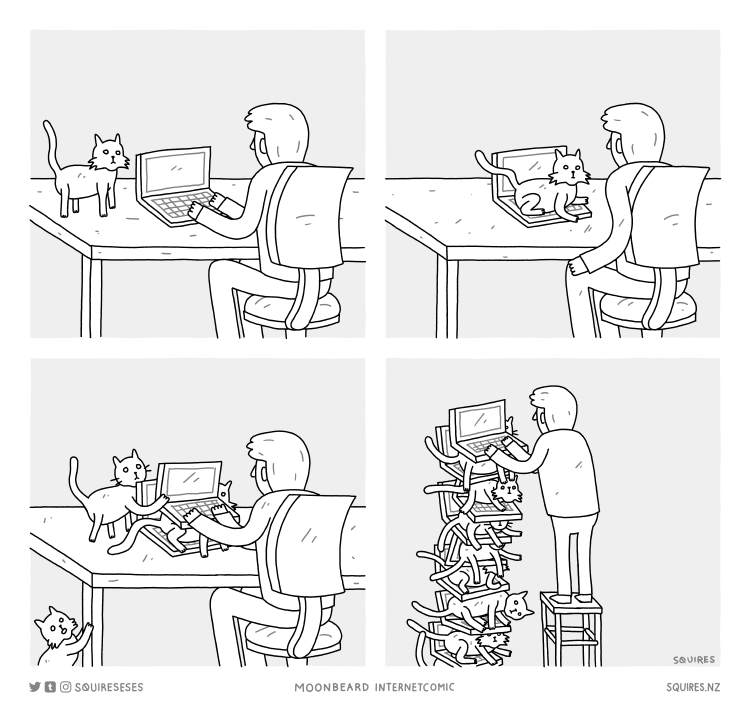 SQUIRES

SQUIRESESES

MOONBEARD INTERNETCOMIC

SQUIRES.NZ