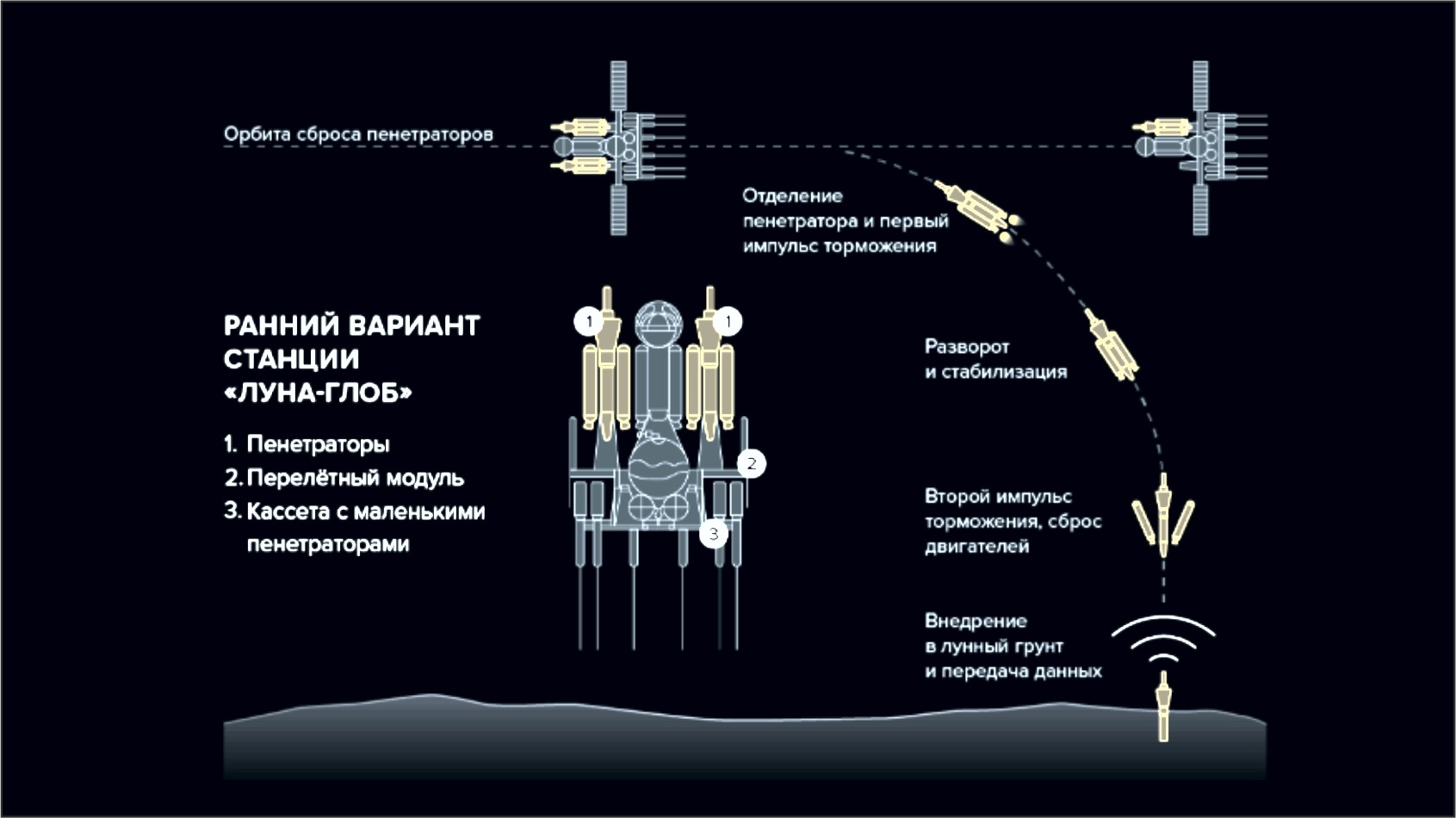 Орбита сброса пенетраторов

Отделение пенетратора и первый импульс торможения

РАННИЙ ВАРИАНТ СТАНЦИИ «ЛУНА-ГЛОБ»

1. Пенетраторы
2. Перелётный модуль
3. Кассета с маленькими пенетраторами

1
1
2
3

Разворот и стабилизация

Второй импульс торможения, сброс двигателей

Внедрение в лунный грунт и передача данных