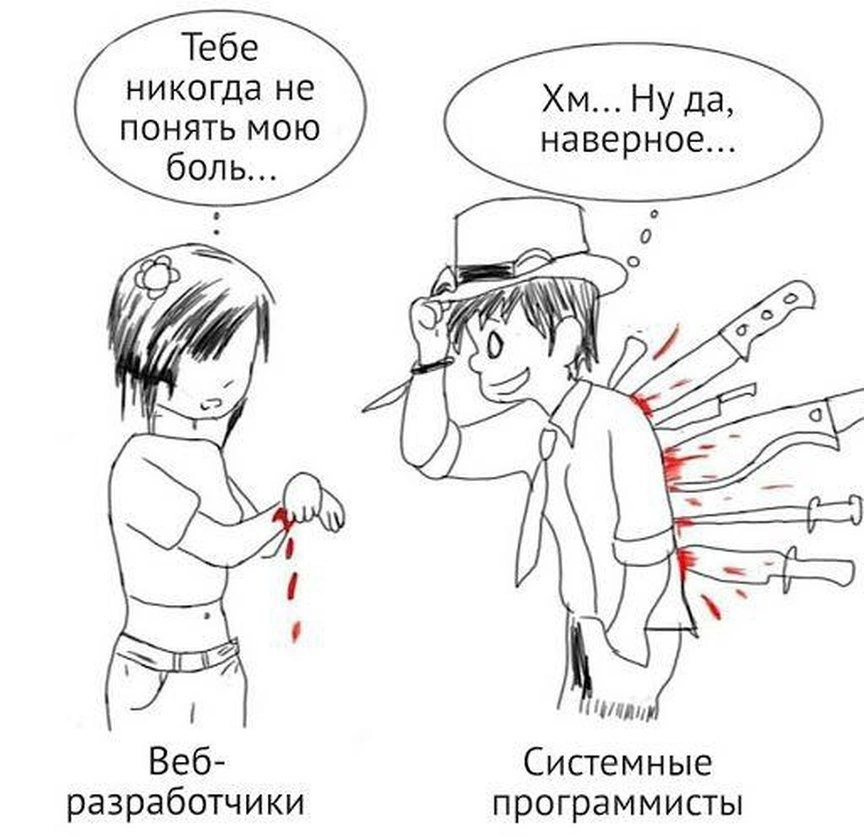 Тебе никогда не понять мою боль...

Хм... Ну да, наверное...

Веб-разработчики

Системные программисты