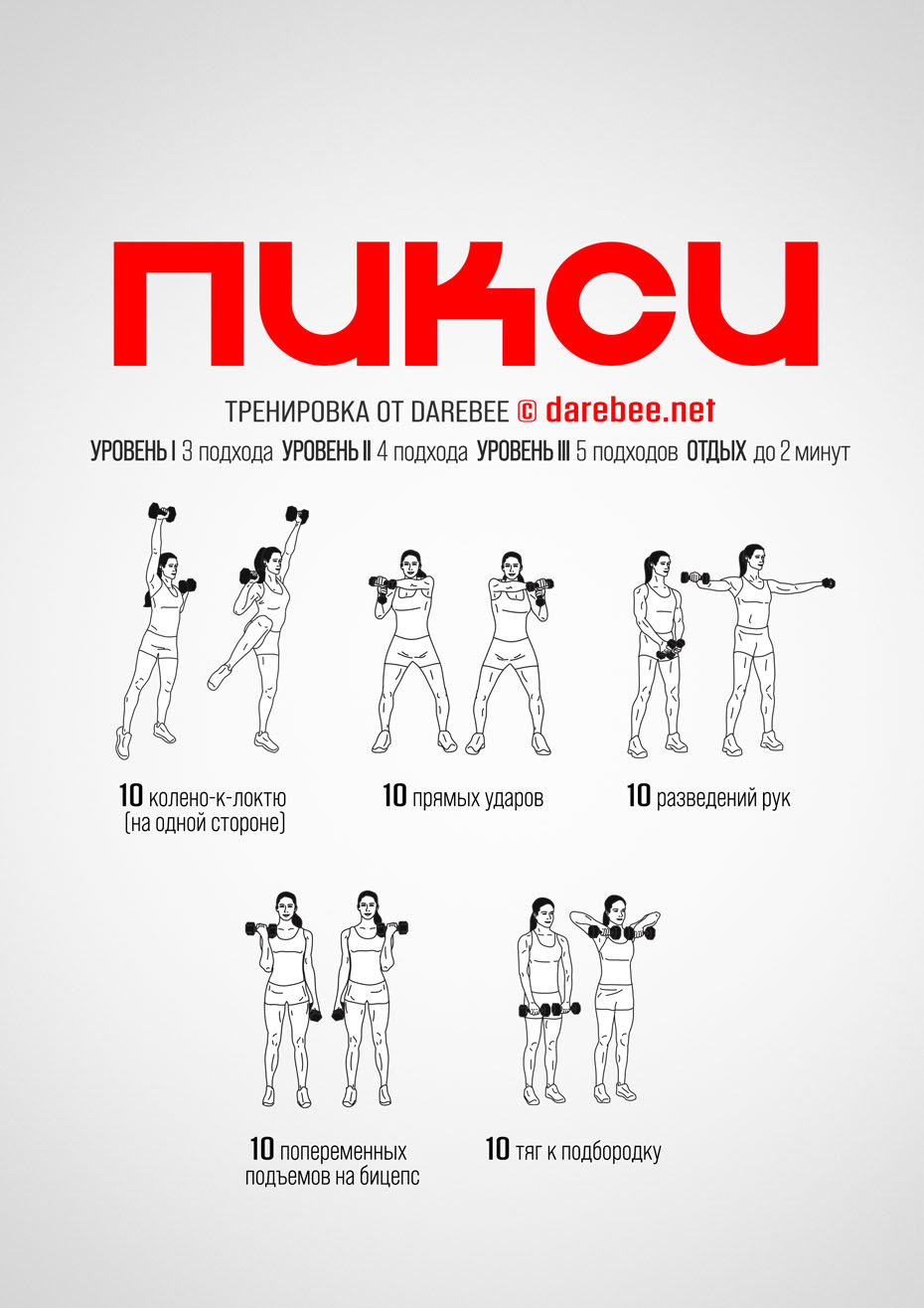 ПИКСИ

ТРЕНИРОВКА ОТ DAREBEE © darebee.net

УРОВЕНЬ I 3 подхода УРОВЕНЬ II 4 подхода УРОВЕНЬ III 5 подходов ОТДЫХ до 2 минут

10 колено-к-локтю (на одной стороне)

10 прямых ударов

10 разведений рук

10 попеременных подъемов на бицепс

10 тяг к подбородку