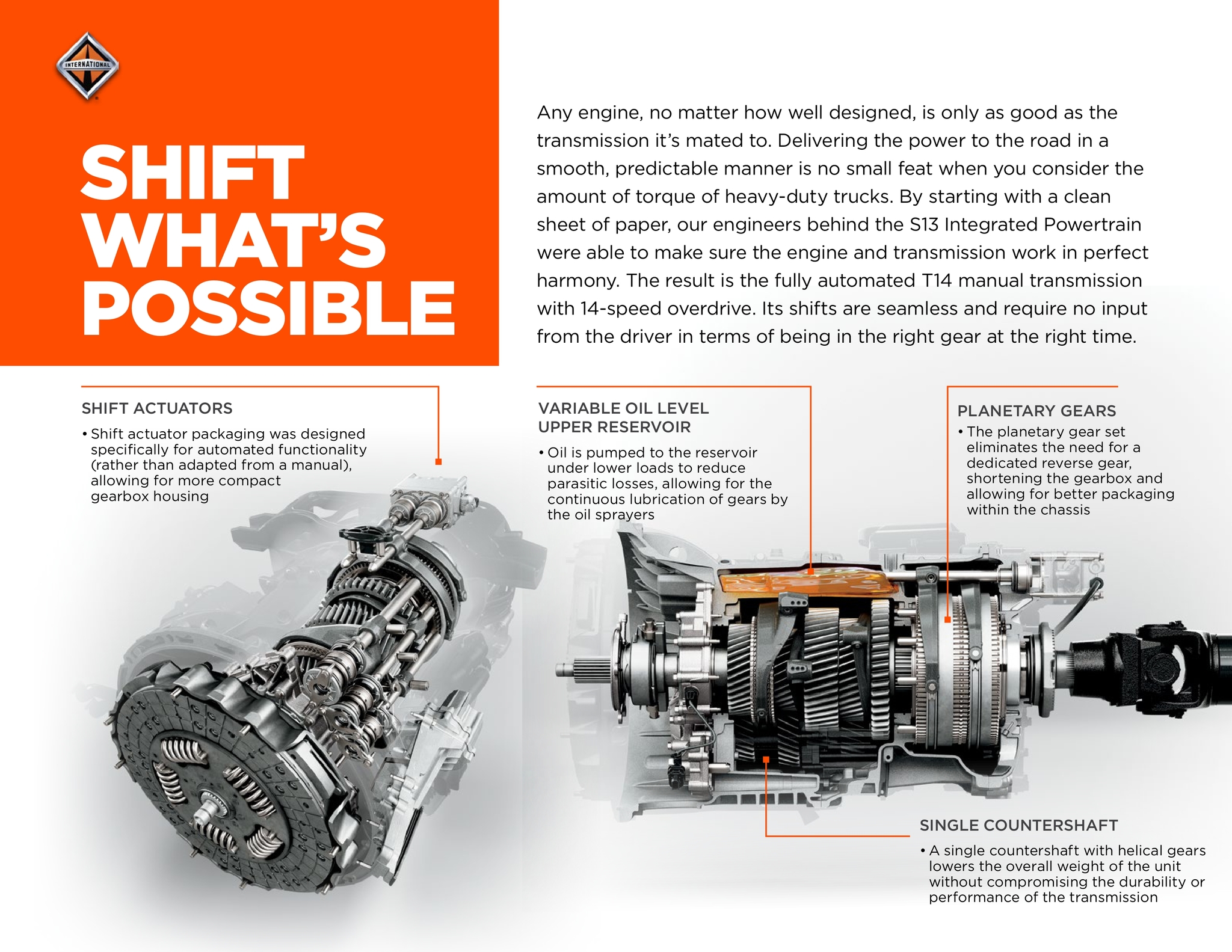 INTERNATIONAL

SHIFT WHAT'S POSSIBLE

Any engine, no matter how well designed, is only as good as the transmission it's mated to. Delivering the power to the road in a smooth, predictable manner is no small feat when you consider the amount of torque of heavy-duty trucks. By starting with a clean sheet of paper, our engineers behind the S13 Integrated Powertrain were able to make sure the engine and transmission work in perfect harmony. The result is the fully automated T14 manual transmission with 14-speed overdrive. Its shifts are seamless and require no input from the driver in terms of being in the right gear at the right time.

SHIFT ACTUATORS

• Shift actuator packaging was designed specifically for automated functionality (rather than adapted from a manual), allowing for more compact gearbox housing

VARIABLE OIL LEVEL UPPER RESERVOIR

• Oil is pumped to the reservoir under lower loads to reduce parasitic losses, allowing for the continuous lubrication of gears by the oil sprayers

PLANETARY GEARS

• The planetary gear set eliminates the need for a dedicated reverse gear, shortening the gearbox and allowing for better packaging within the chassis

SINGLE COUNTERSHAFT

• A single countershaft with helical gears lowers the overall weight of the unit without compromising the durability or performance of the transmission