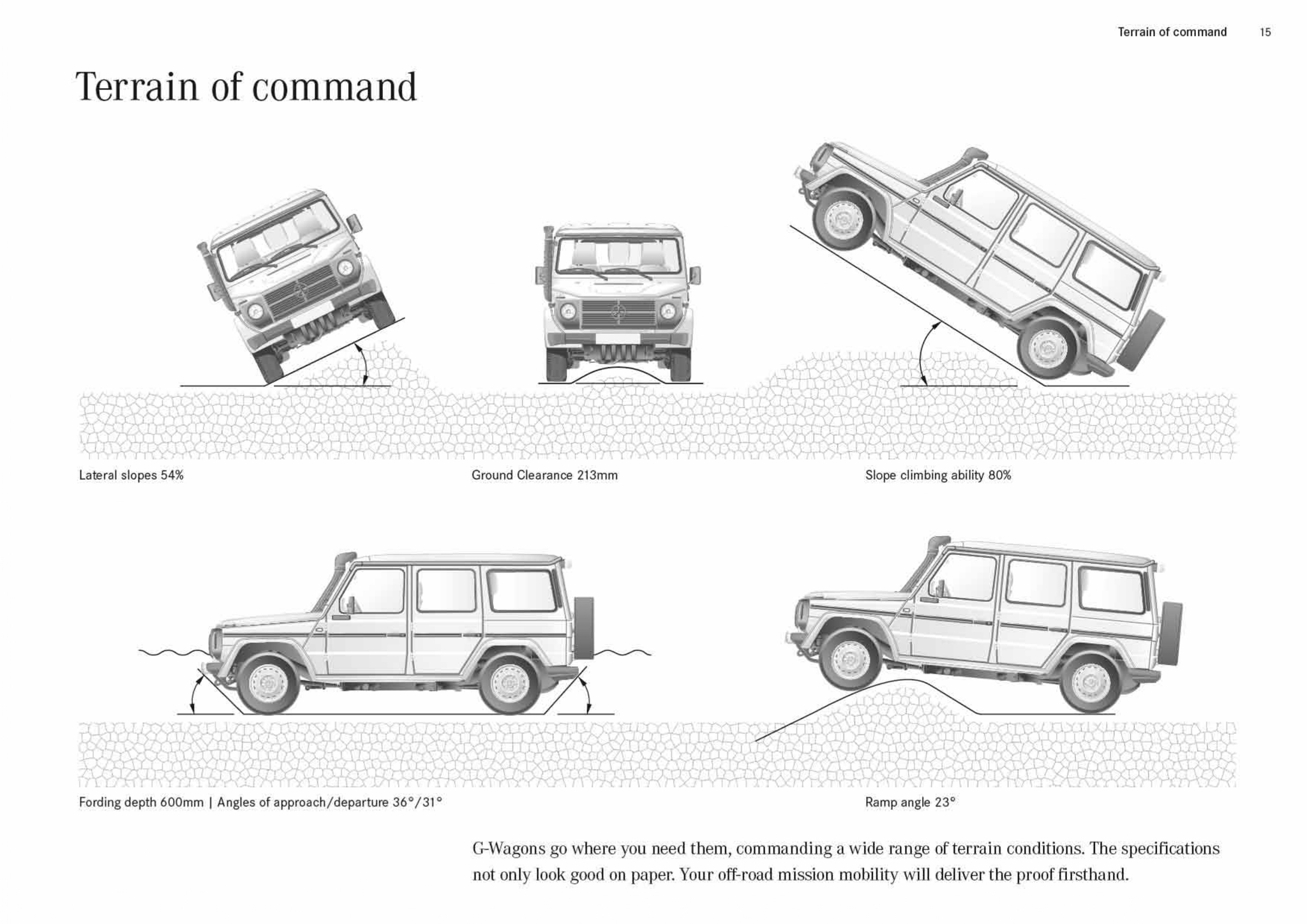 Terrain of command 15

Terrain of command

Lateral slopes 54%

Ground Clearance 213mm

Slope climbing ability 80%

Fording depth 600mm | Angles of approach/departure 36°/31°

Ramp angle 23°

G-Wagons go where you need them, commanding a wide range of terrain conditions. The specifications not only look good on paper. Your off-road mission mobility will deliver the proof firsthand.