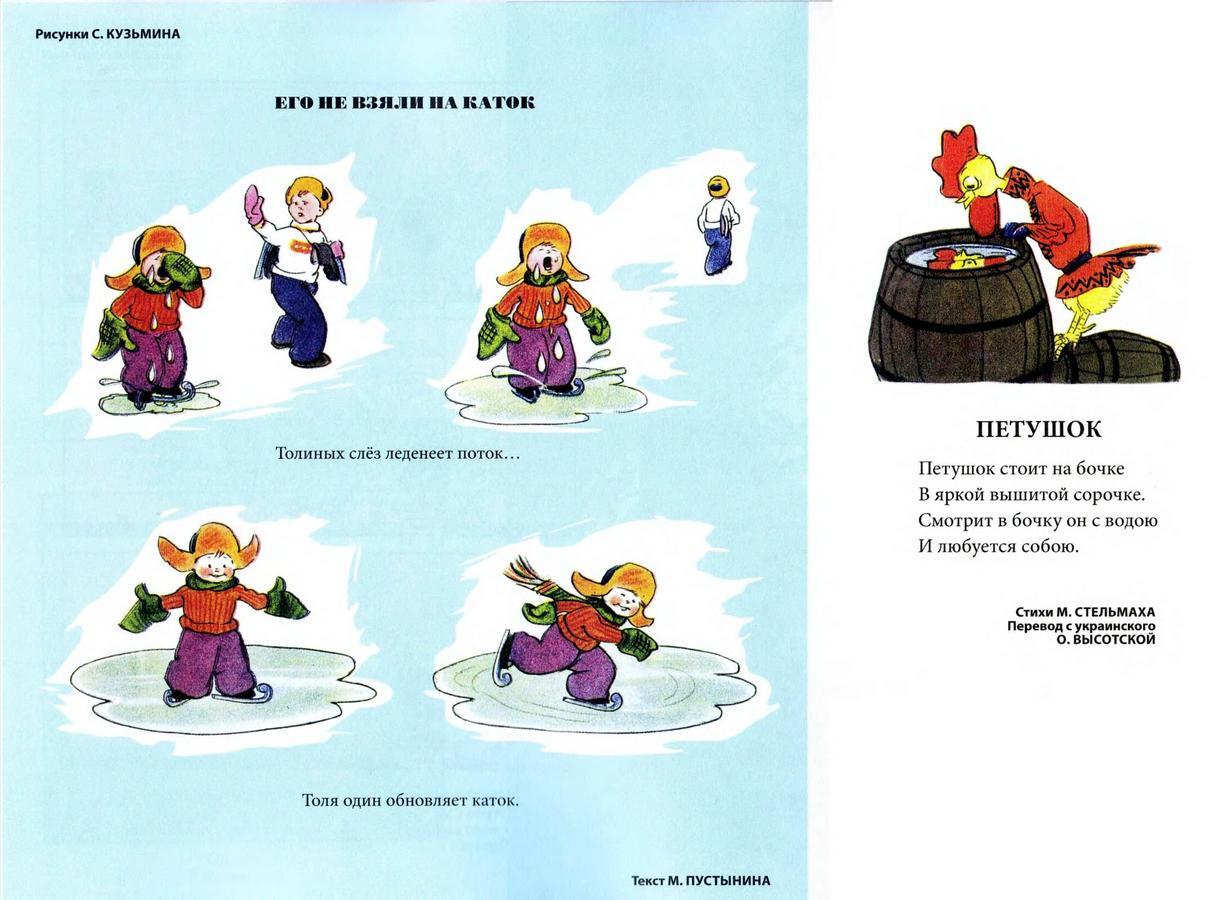 Рисунки С. КУЗЬМИНА

ЕГО НЕ ВЗЯЛИ НА КАТОК

Толиных слёз леденеет поток…

Толя один обновляет каток.

Текст М. ПУСТЫНИНА

ПЕТУШОК

Петушок стоит на бочке
В яркой вышитой сорочке.
Смотрит в бочку он с водою
И любуется собою.

Стихи М. СТЕЛЬМАХА
Перевод с украинского
О. ВЫСОТСКОЙ