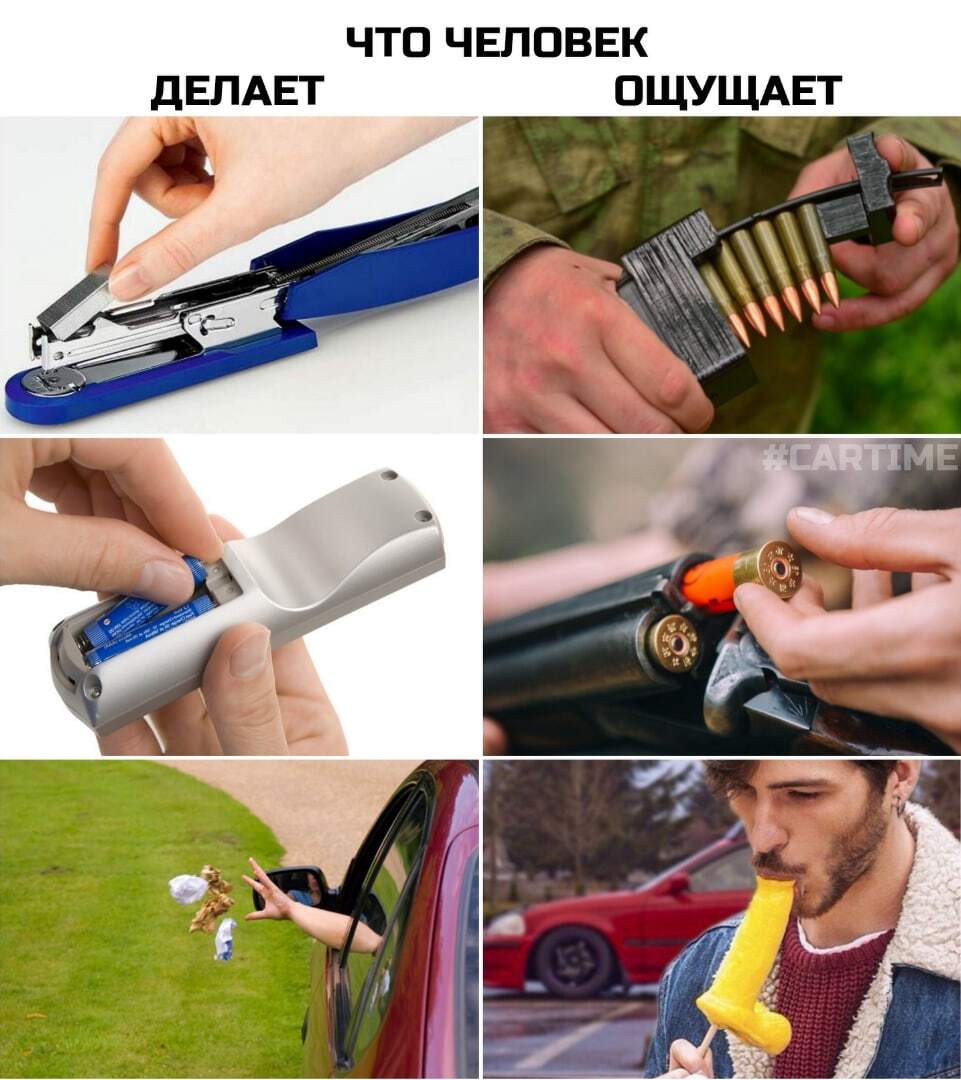 ЧТО ЧЕЛОВЕК
ДЕЛАЕТ
ОЩУЩАЕТ

#CARTIME