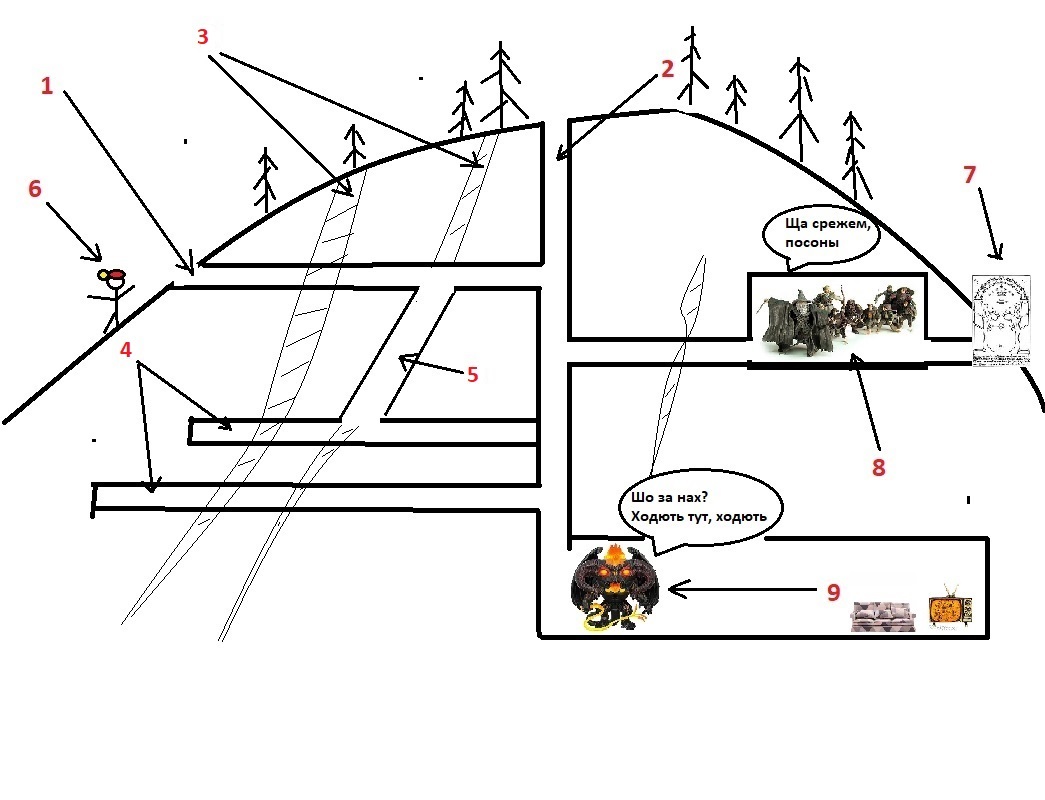 3
1
2
6
7
Ща срежем, посоны
4
5
8
Шо за нах?
Ходють тут, ходють
9