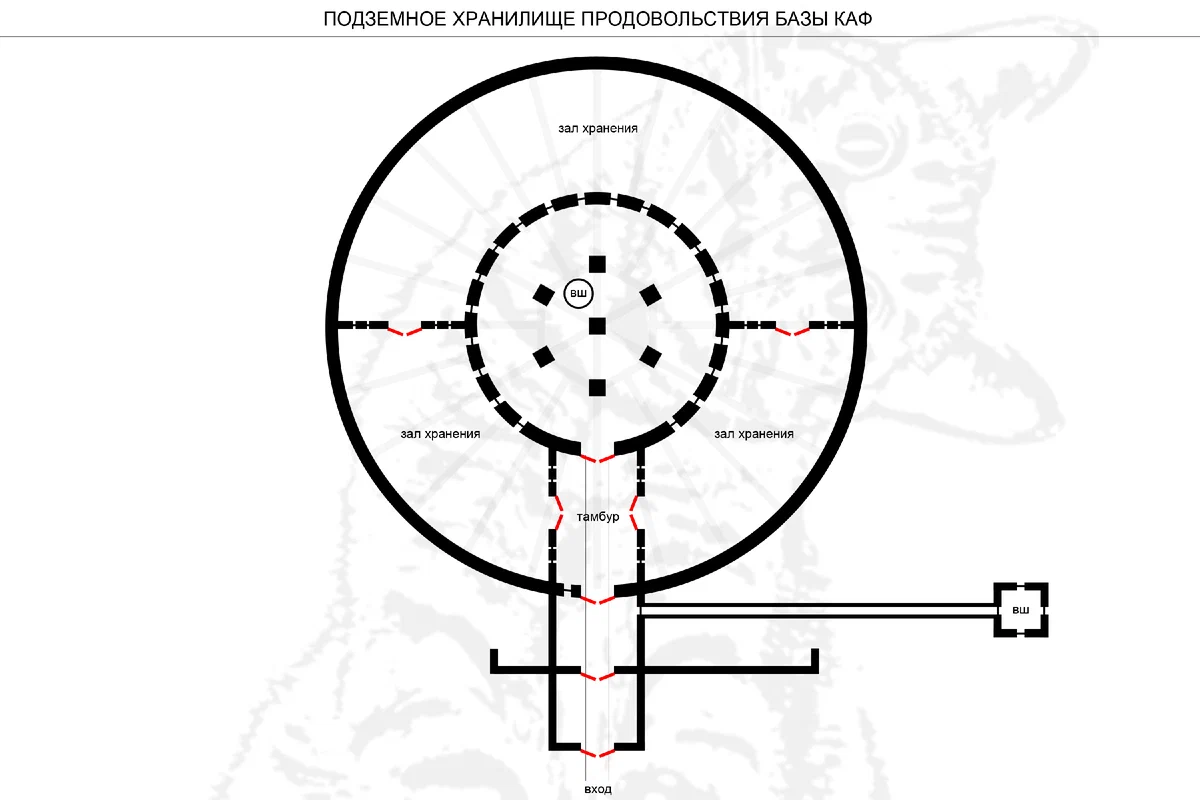 ПОДЗЕМНОЕ ХРАНИЛИЩЕ ПРОДОВОЛЬСТВИЯ БАЗЫ КАФ

зал хранения

вш

зал хранения

зал хранения

тамбур

вш

вход