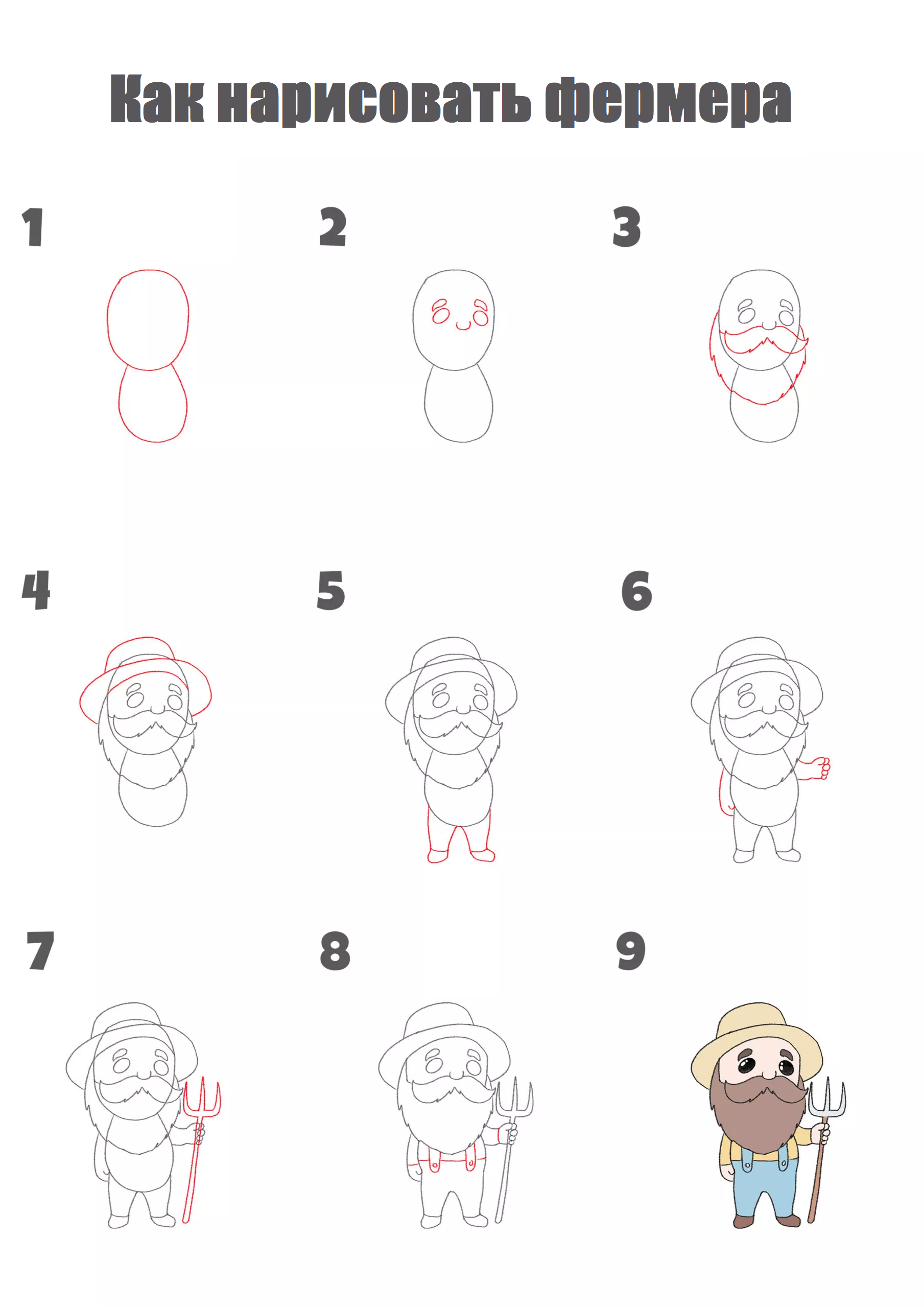 Как нарисовать фермера

1

2

3

4

5

6

7

8

9