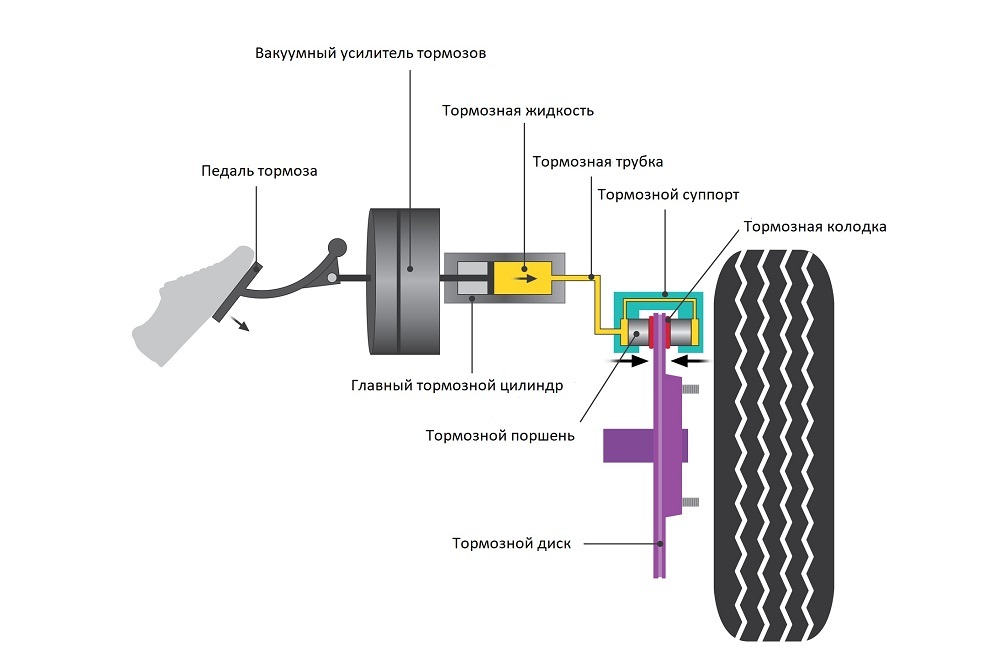 Вакуумный усилитель тормозов

Тормозная жидкость

Тормозная трубка

Педаль тормоза

Тормозной суппорт

Тормозная колодка

Главный тормозной цилиндр

Тормозной поршень

Тормозной диск