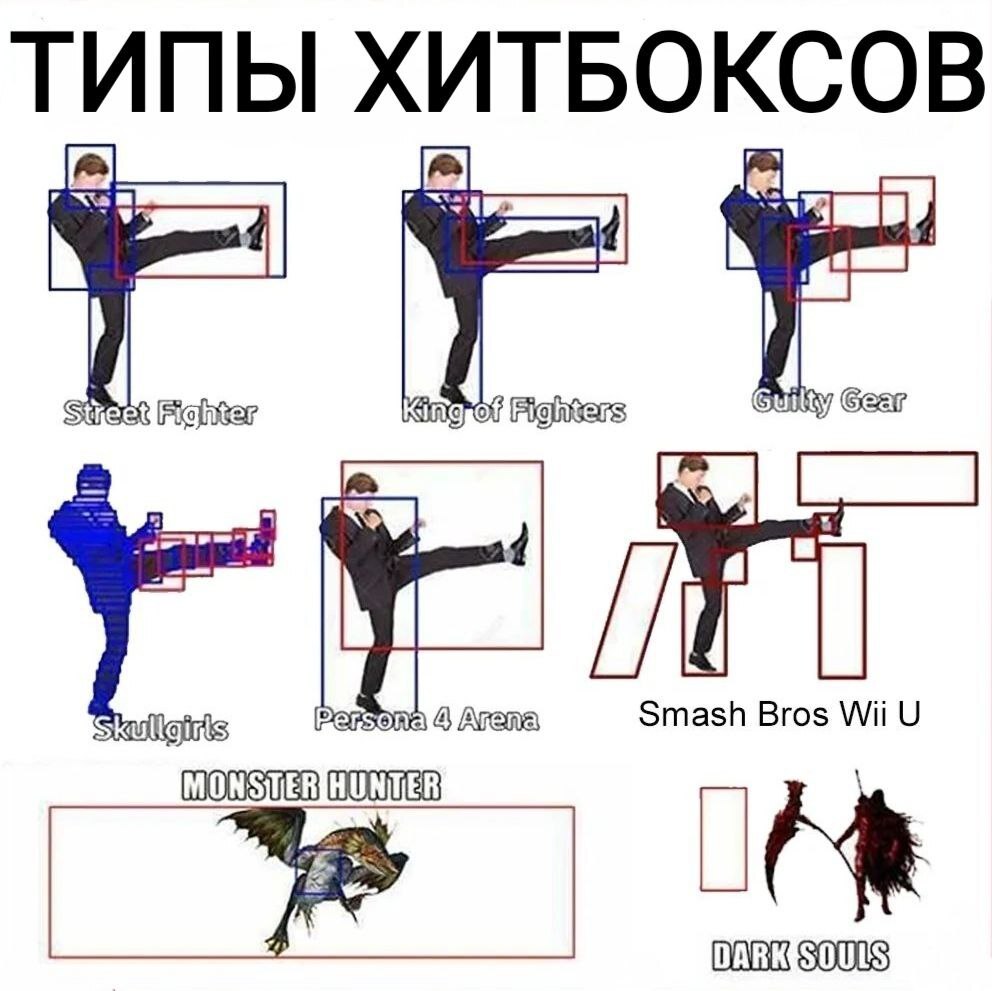 ТИПЫ ХИТБОКСОВ

Street Fighter

King of Fighters

Guilty Gear

Skullgirls

Persona 4 Arena

Smash Bros Wii U

MONSTER HUNTER

DARK SOULS