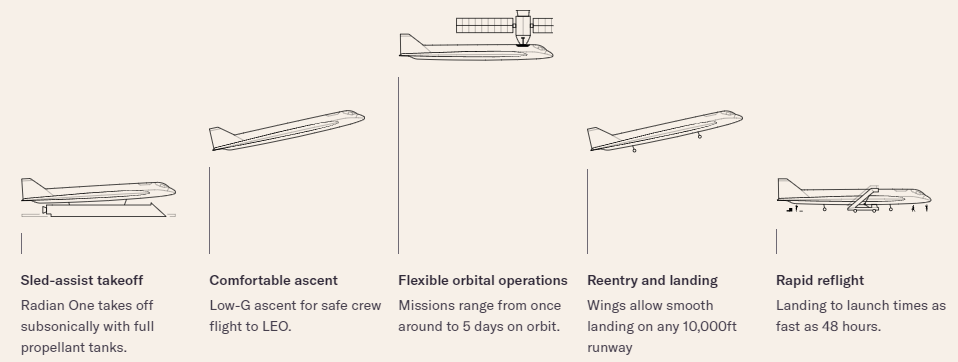 Sled-assist takeoff
Radian One takes off subsonically with full propellant tanks.

Comfortable ascent
Low-G ascent for safe crew flight to LEO.

Flexible orbital operations
Missions range from once around to 5 days on orbit.

Reentry and landing
Wings allow smooth landing on any 10,000ft runway

Rapid reflight
Landing to launch times as fast as 48 hours.