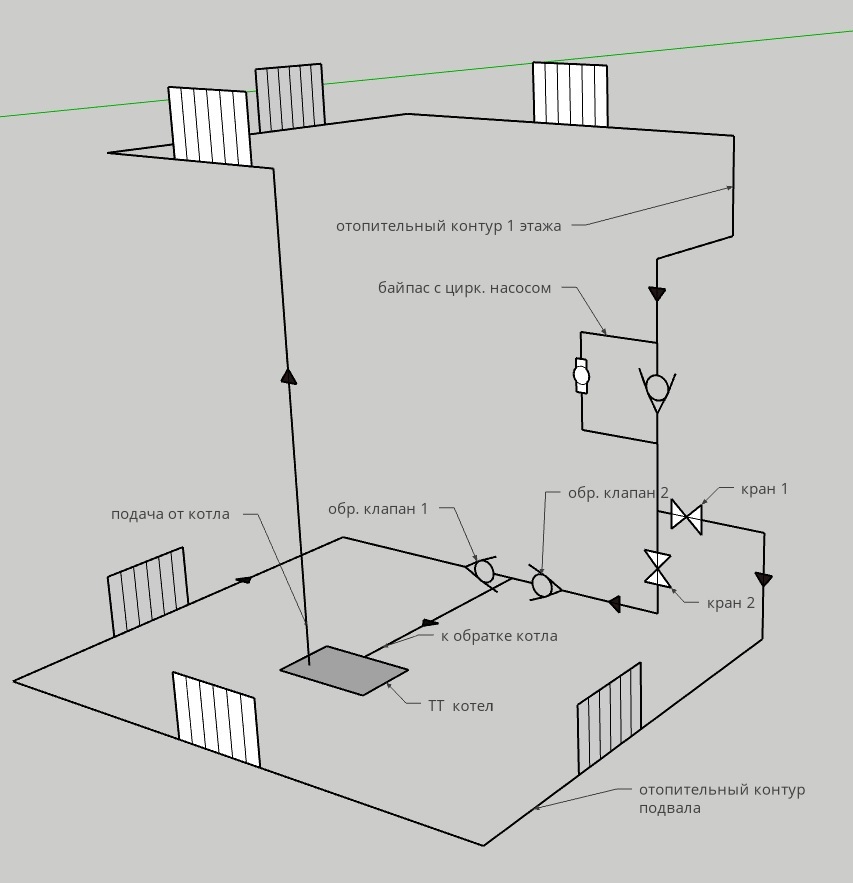 отопительный контур 1 этажа

байпас с цирк. насосом

подача от котла

обр. клапан 1

обр. клапан 2

кран 1

кран 2

к обратке котла

ТТ котел

отопительный контур подвала