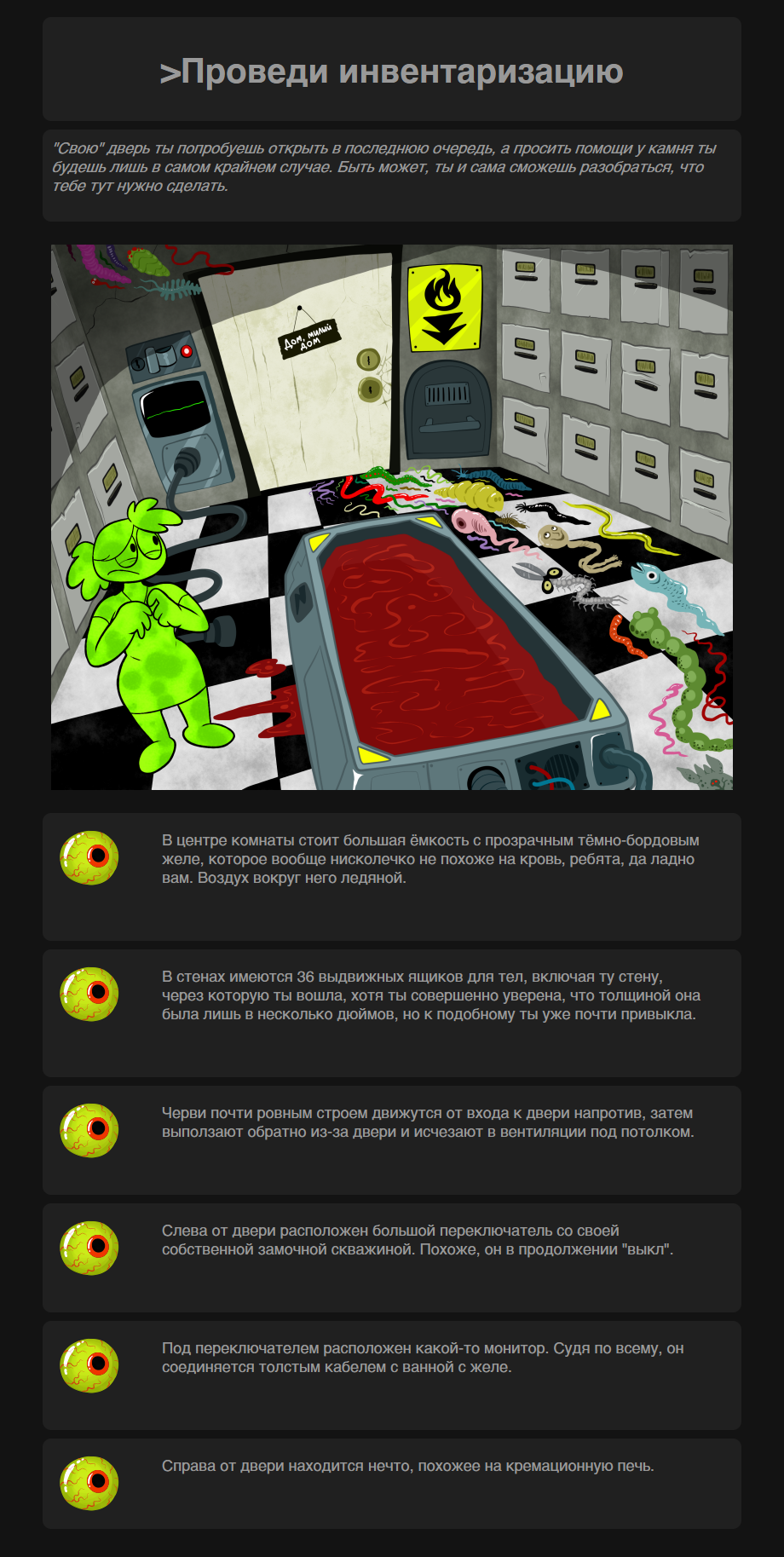 >Проведи инвентаризацию

"Свою" дверь ты попробуешь открыть в последнюю очередь, а просить помощи у камня ты будешь лишь в самом крайнем случае. Быть может, ты и сама сможешь разобраться, что тебе тут нужно сделать.

Дом, милый дом

В центре комнаты стоит большая ёмкость с прозрачным тёмно-бордовым желе, которое вообще нисколечко не похоже на кровь, ребята, да ладно вам. Воздух вокруг него ледяной.

В стенах имеются 36 выдвижных ящиков для тел, включая ту стену, через которую ты вошла, хотя ты совершенно уверена, что толщиной она была лишь в несколько дюймов, но к подобному ты уже почти привыкла.

Черви почти ровным строем движутся от входа к двери напротив, затем выползают обратно из-за двери и исчезают в вентиляции под потолком.

Слева от двери расположен большой переключатель со своей собственной замочной скважиной. Похоже, он в продолжении "выкл".

Под переключателем расположен какой-то монитор. Судя по всему, он соединяется толстым кабелем с ванной с желе.

Справа от двери находится нечто, похожее на кремационную печь.