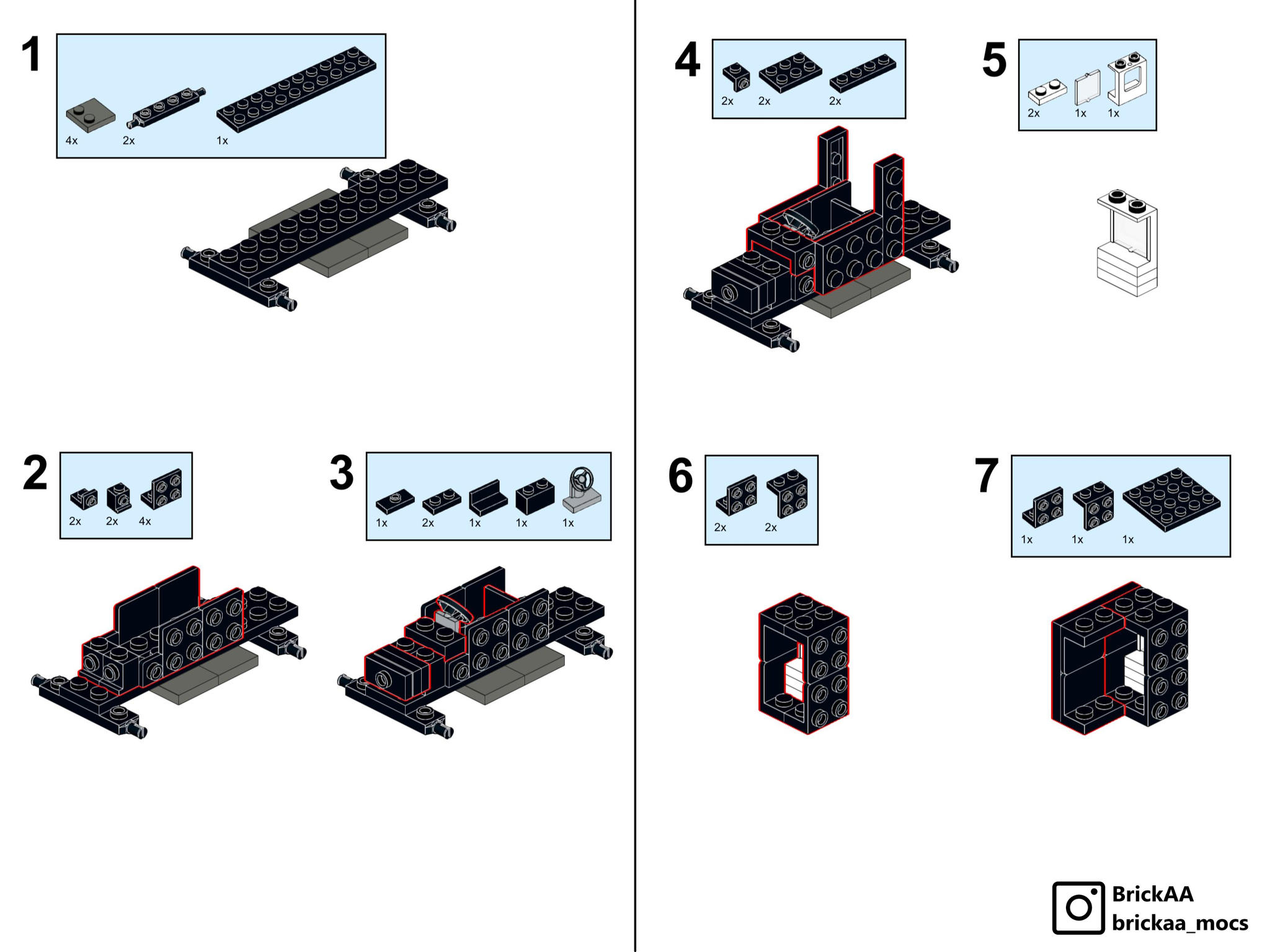 1

4x 2x 1x

2

2x 2x 4x

3

1x 2x 1x 1x 1x

4

2x 2x 2x

5

2x 1x 1x

6

2x 2x

7

1x 1x 1x

BrickAA
brickaa_mocs