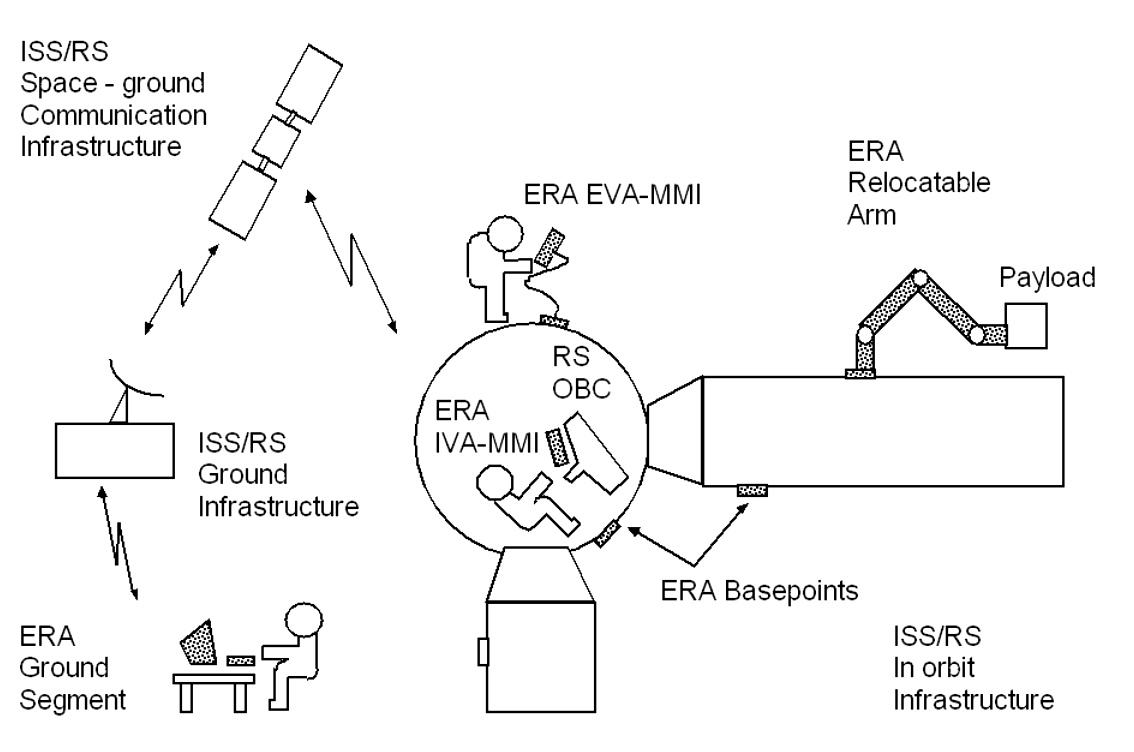 ISS/RS
Space - ground
Communication
Infrastructure

ERA EVA-MMI

ERA
Relocatable
Arm

Payload

RS
OBC

ERA
IVA-MMI

ISS/RS
Ground
Infrastructure

ERA Basepoints

ERA
Ground
Segment

ISS/RS
In orbit
Infrastructure