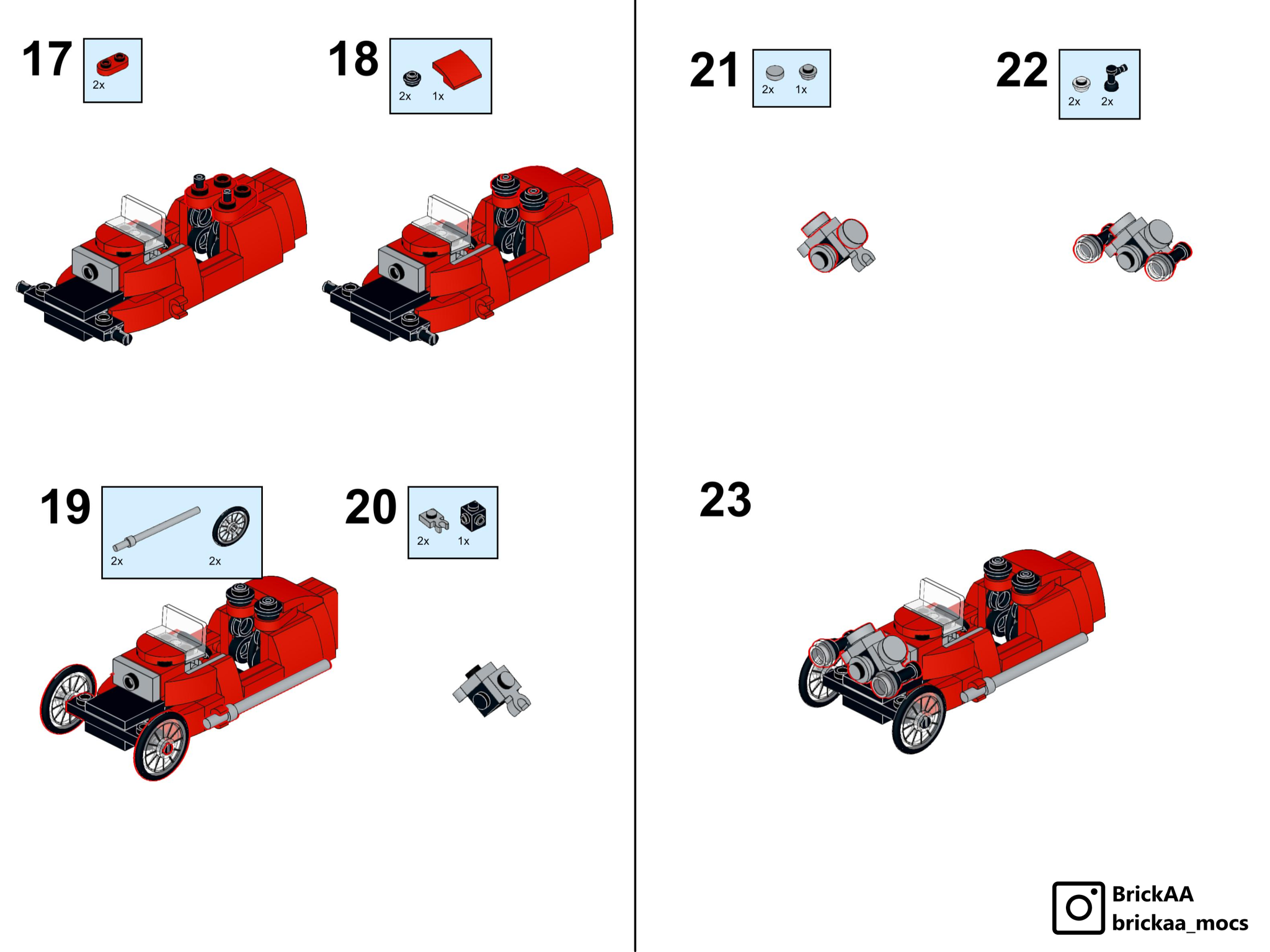 17
2x

18
2x 1x

19
2x 2x

20
2x 1x

21
2x 1x

22
2x 2x

23

BrickAA
brickaa_mocs