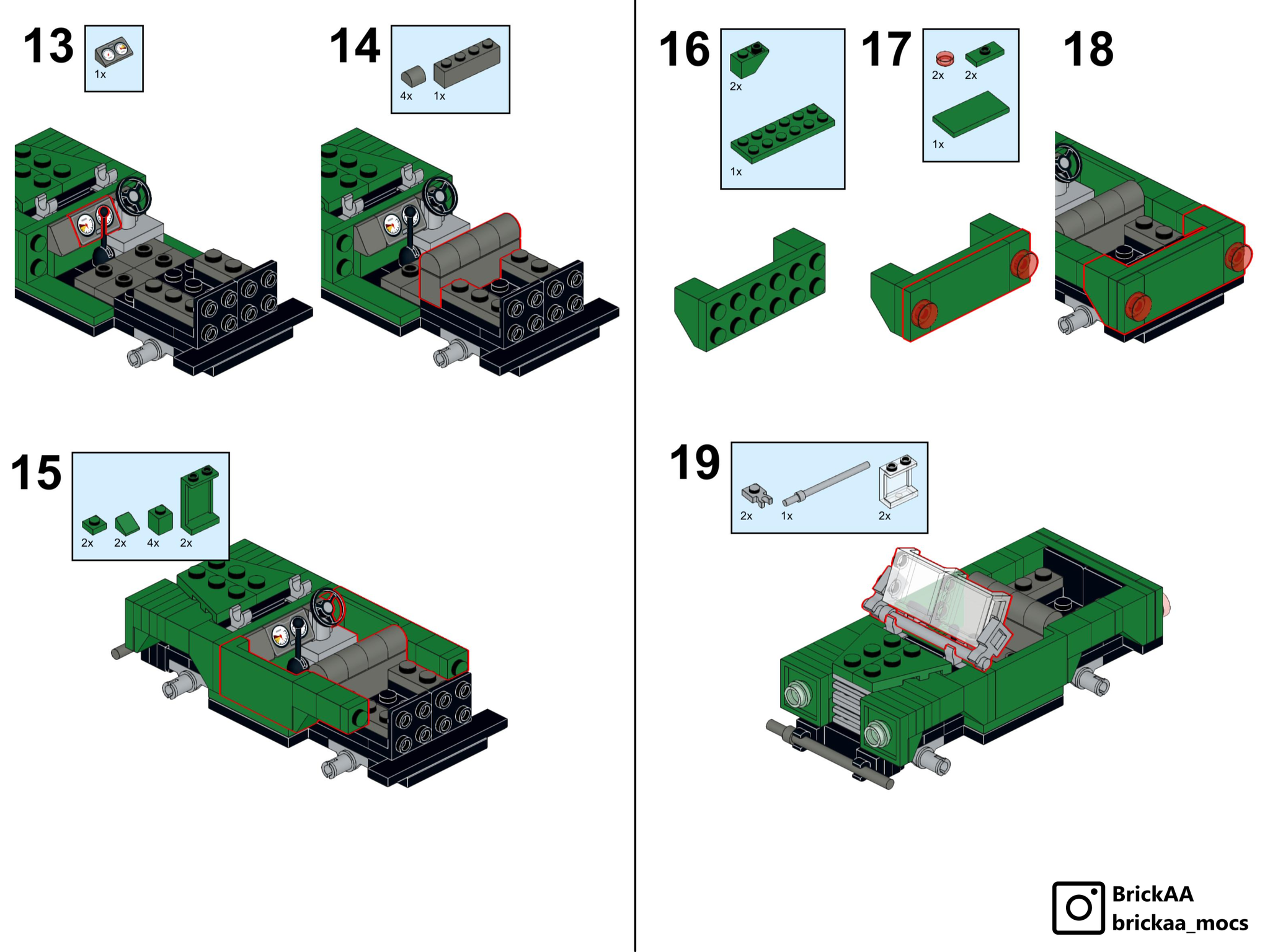 13
1x

14
4x 1x

15
2x 2x 4x 2x

16
2x
1x

17
2x 2x
1x

18

19
2x 1x 2x

BrickAA
brickaa_mocs