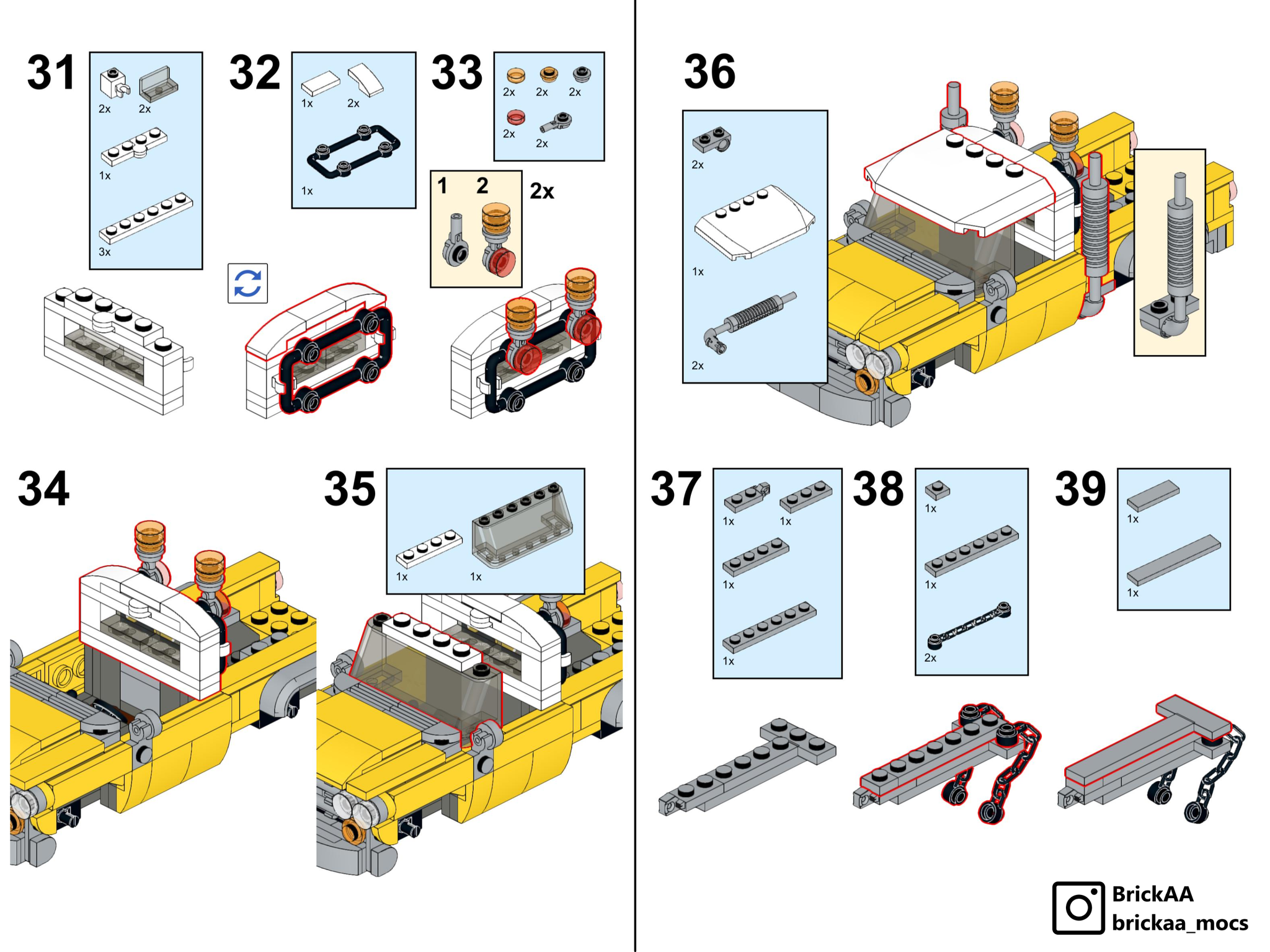 31
2x 2x
1x
3x

32
1x 2x
1x

33
2x 2x 2x
2x 2x

1 2
2x

34

35
1x 1x

36
2x
1x
2x

37
1x 1x
1x
1x

38
1x
1x
2x

39
1x
1x

BrickAA
brickaa_mocs