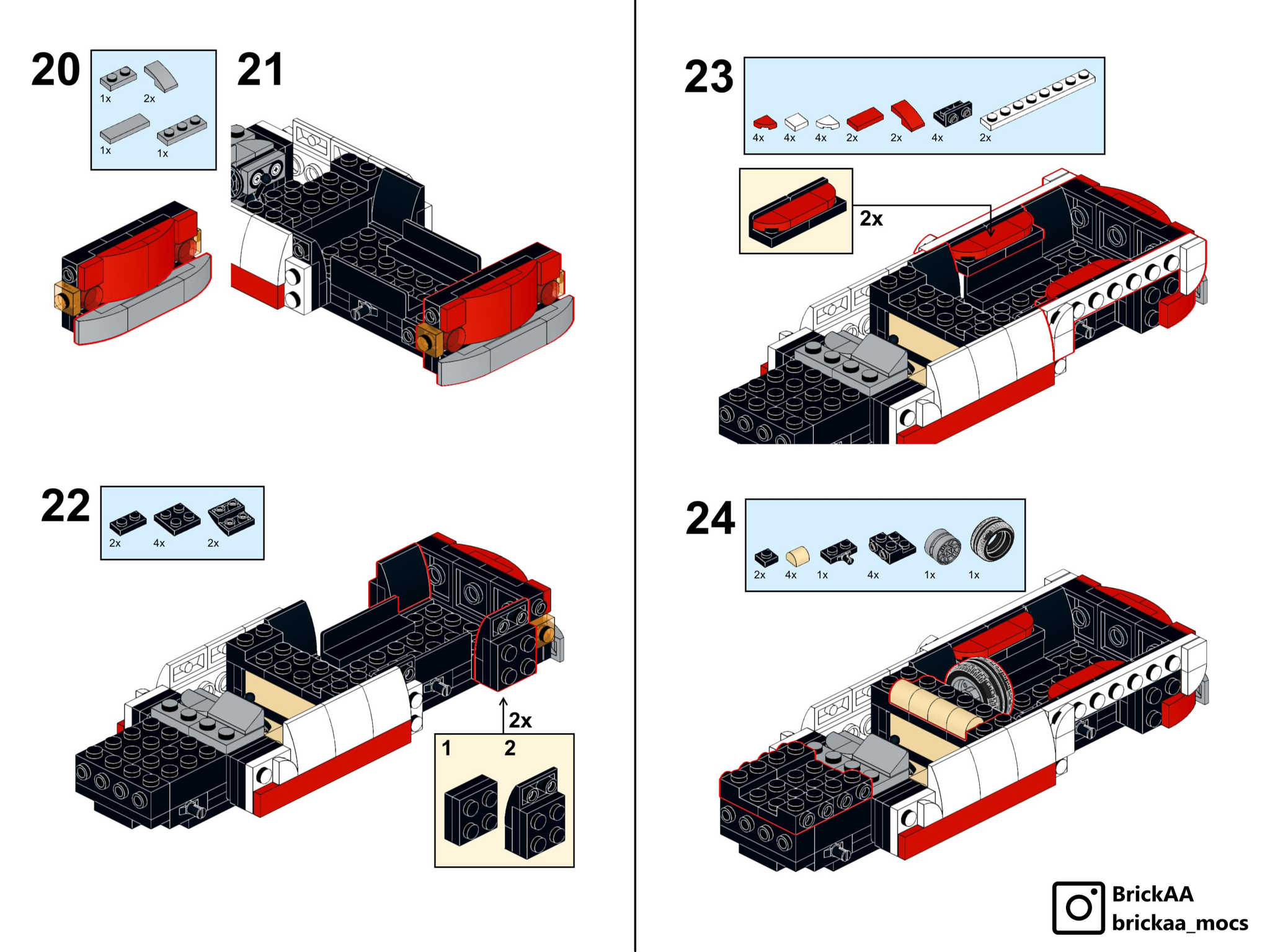 20

1x 2x

1x 1x

21

22

2x 4x 2x

2x

1 2

23

4x 4x 4x 2x 2x 4x 2x

2x

24

2x 4x 1x 4x 1x 1x

BrickAA
brickaa_mocs