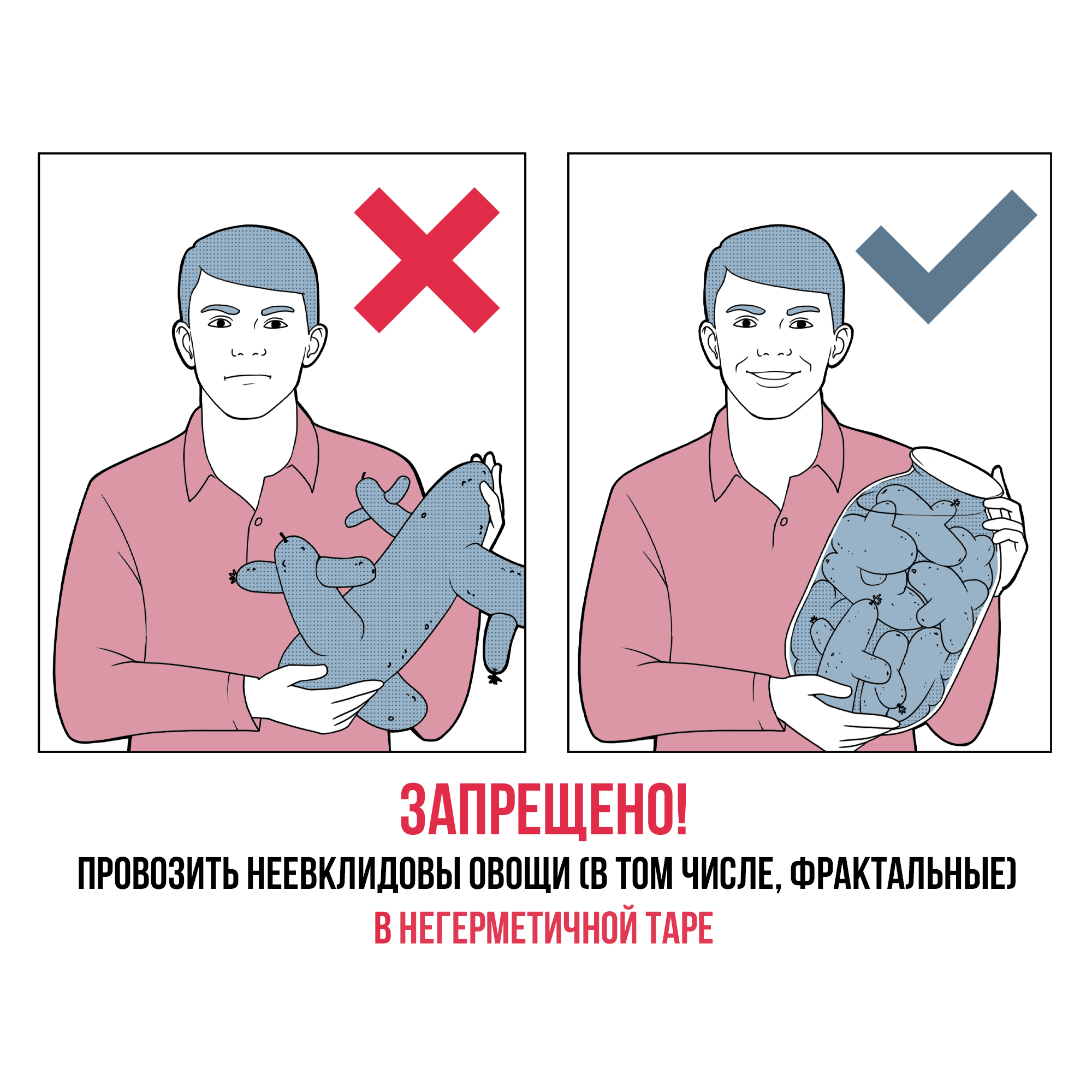 ЗАПРЕЩЕНО!

ПРОВОЗИТЬ НЕЕВКЛИДОВЫ ОВОЩИ (В ТОМ ЧИСЛЕ, ФРАКТАЛЬНЫЕ)

В НЕГЕРМЕТИЧНОЙ ТАРЕ