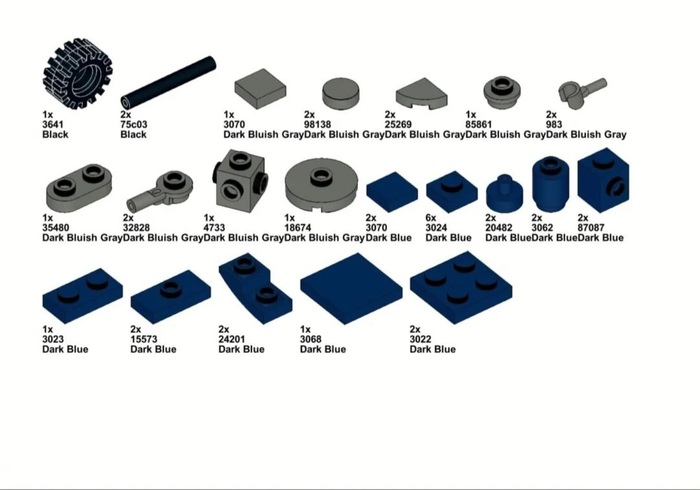 1x
3641
Black

2x
75c03
Black

1x
3070
Dark Bluish Gray

2x
98138
Dark Bluish Gray

2x
25269
Dark Bluish Gray

1x
85861
Dark Bluish Gray

2x
983
Dark Bluish Gray

1x
35480
Dark Bluish Gray

2x
32828
Dark Bluish Gray

1x
4733
Dark Bluish Gray

1x
18674
Dark Bluish Gray

2x
3070
Dark Blue

6x
3024
Dark Blue

2x
20482
Dark Blue

2x
3062
Dark Blue

2x
87087
Dark Blue

1x
3023
Dark Blue

2x
15573
Dark Blue

2x
24201
Dark Blue

1x
3068
Dark Blue

2x
3022
Dark Blue