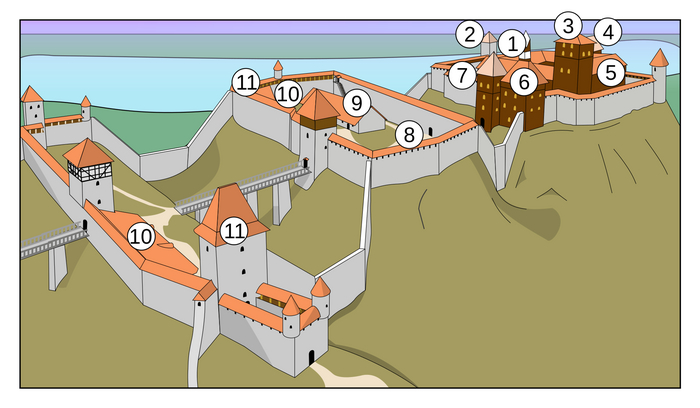 2
1
3
4
7
6
5
11
10
9
8
10
11