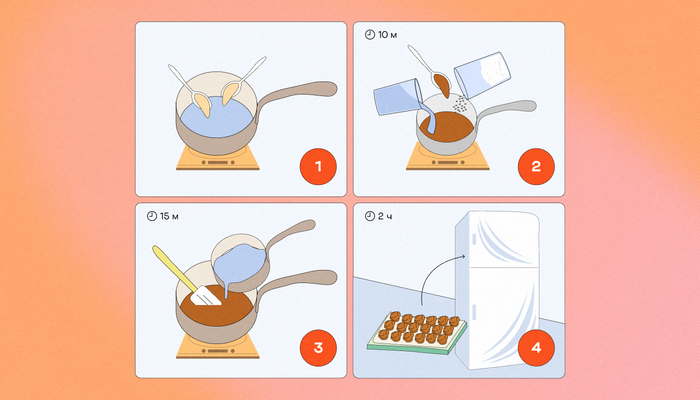 1

10 м

2

15 м

3

2 ч

4