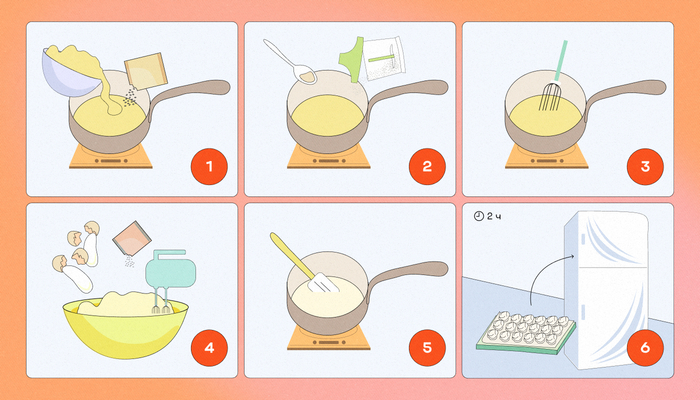 1

2

3

4

5

2 ч

6