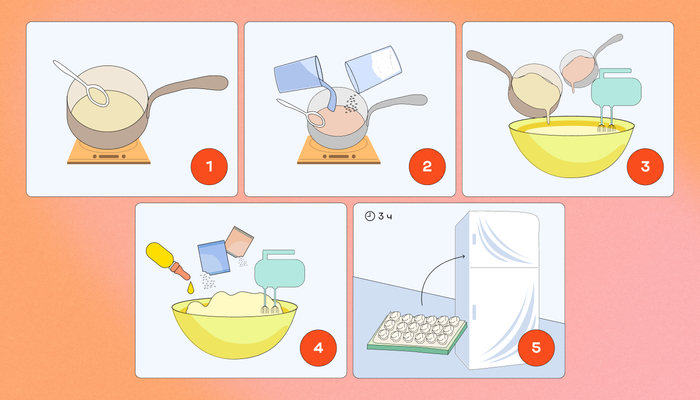 1

2

3

4

3 ч

5