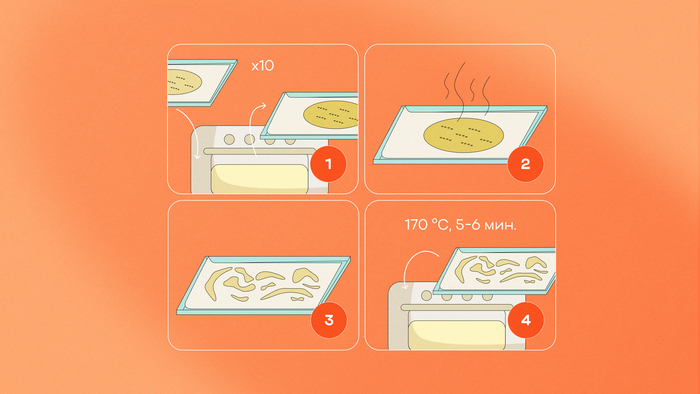 x10

1

2

3

170 °C, 5-6 мин.

4