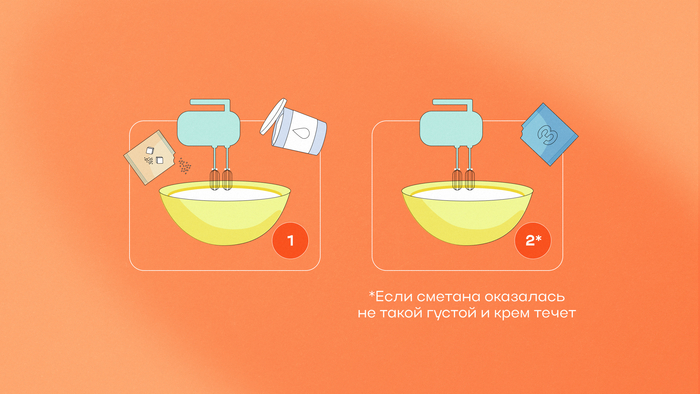 1

3

2*

*Если сметана оказалась не такой густой и крем течет