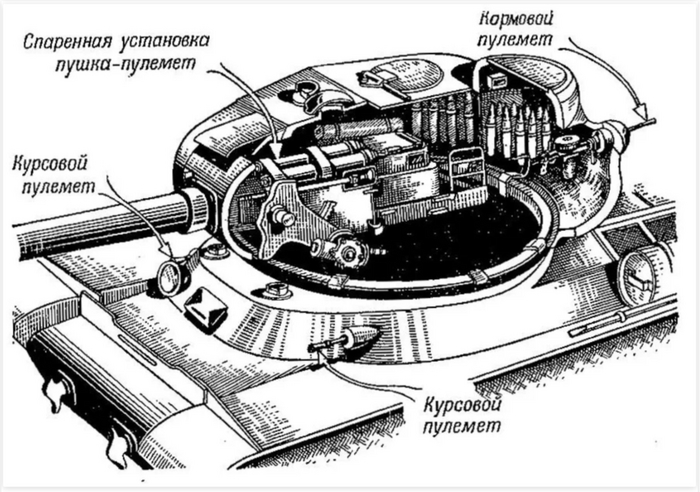 Спаренная установка пушка-пулемет

Кормовой пулемет

Курсовой пулемет

Курсовой пулемет