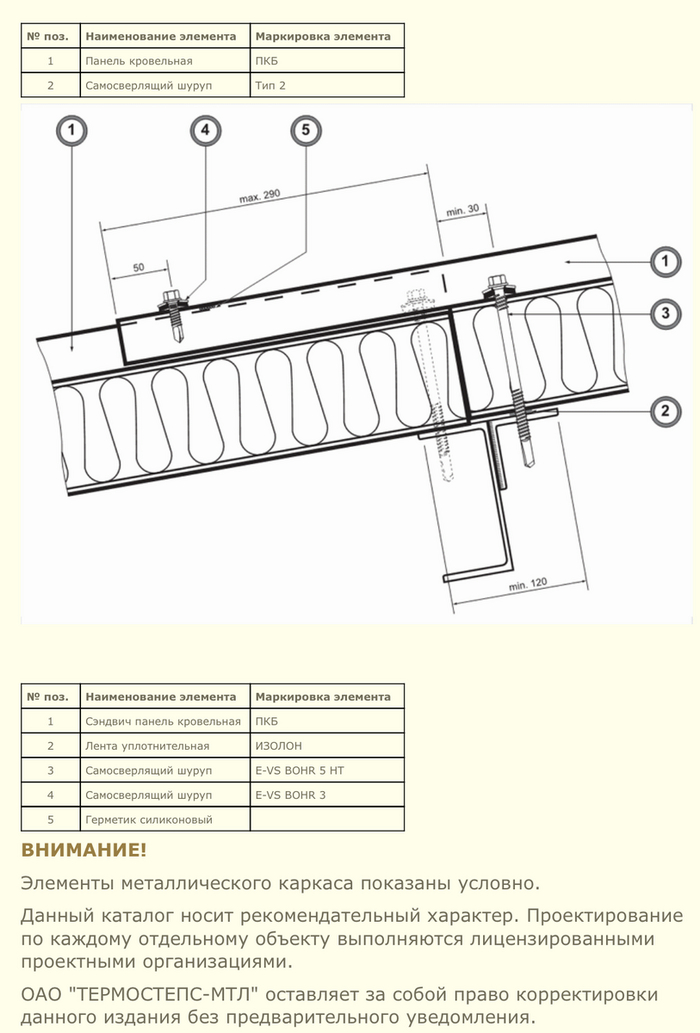 | № поз. | Наименование элемента | Маркировка элемента |
|---|---|---|
| 1 | Панель кровельная | ПКБ |
| 2 | Самосверлящий шуруп | Тип 2 |

1
4
5
max. 290
min. 30
50
1
3
2
min. 120

| № поз. | Наименование элемента | Маркировка элемента |
|---|---|---|
| 1 | Сэндвич панель кровельная | ПКБ |
| 2 | Лента уплотнительная | ИЗОЛОН |
| 3 | Самосверлящий шуруп | E-VS BOHR 5 HT |
| 4 | Самосверлящий шуруп | E-VS BOHR 3 |
| 5 | Герметик силиконовый | |

ВНИМАНИЕ!

Элементы металлического каркаса показаны условно.

Данный каталог носит рекомендательный характер. Проектирование по каждому отдельному объекту выполняются лицензированными проектными организациями.

ОАО "ТЕРМОСТЕПС-МТЛ" оставляет за собой право корректировки данного издания без предварительного уведомления.