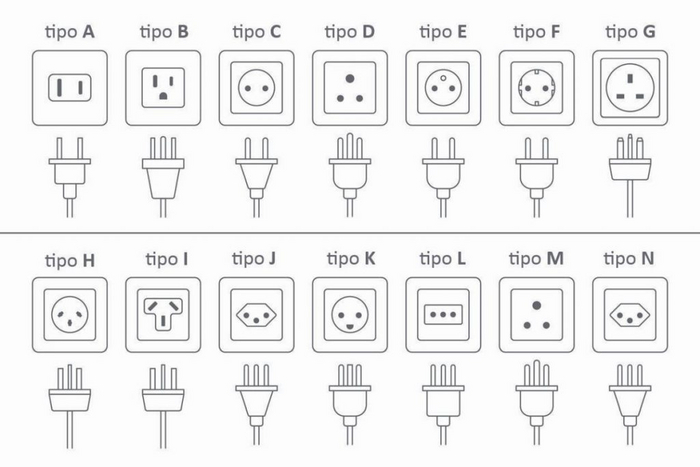 tipo A tipo B tipo C tipo D tipo E tipo F tipo G

tipo H tipo I tipo J tipo K tipo L tipo M tipo N