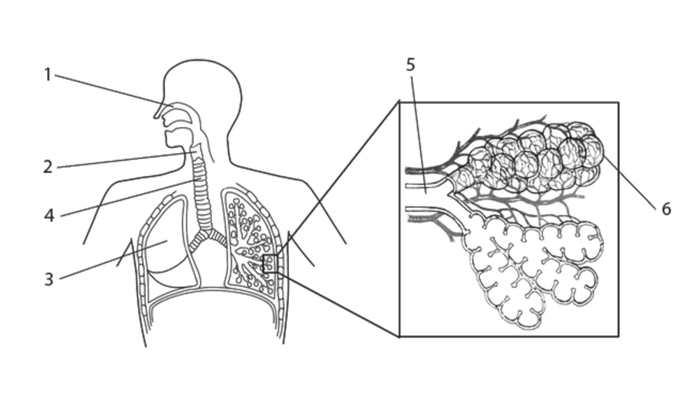 1
2
4
3
5
6