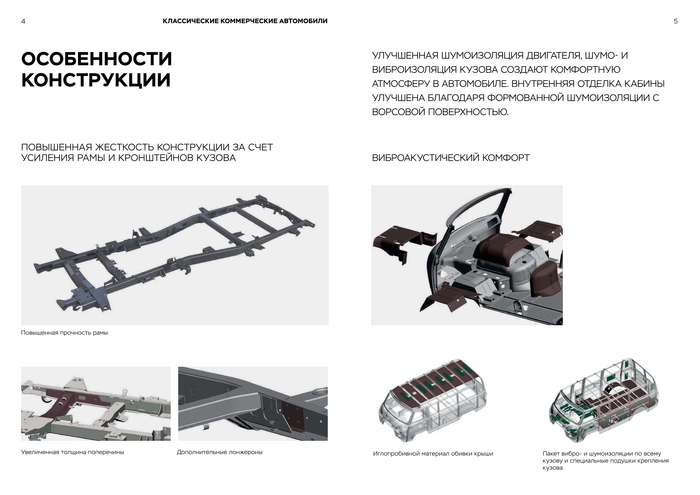 4

КЛАССИЧЕСКИЕ КОММЕРЧЕСКИЕ АВТОМОБИЛИ

5

ОСОБЕННОСТИ КОНСТРУКЦИИ

ПОВЫШЕННАЯ ЖЕСТКОСТЬ КОНСТРУКЦИИ ЗА СЧЕТ УСИЛЕНИЯ РАМЫ И КРОНШТЕЙНОВ КУЗОВА

Повышенная прочность рамы

Увеличенная толщина поперечины

Дополнительные лонжероны

УЛУЧШЕННАЯ ШУМОИЗОЛЯЦИЯ ДВИГАТЕЛЯ, ШУМО- И ВИБРОИЗОЛЯЦИЯ КУЗОВА СОЗДАЮТ КОМФОРТНУЮ АТМОСФЕРУ В АВТОМОБИЛЕ. ВНУТРЕННЯЯ ОТДЕЛКА КАБИНЫ УЛУЧШЕНА БЛАГОДАРЯ ФОРМОВАННОЙ ШУМОИЗОЛЯЦИИ С ВОРСОВОЙ ПОВЕРХНОСТЬЮ.

ВИБРОАКУСТИЧЕСКИЙ КОМФОРТ

Иглопробивной материал обивки крыши

Пакет вибро- и шумоизоляции по всему кузову и специальные подушки крепления кузова