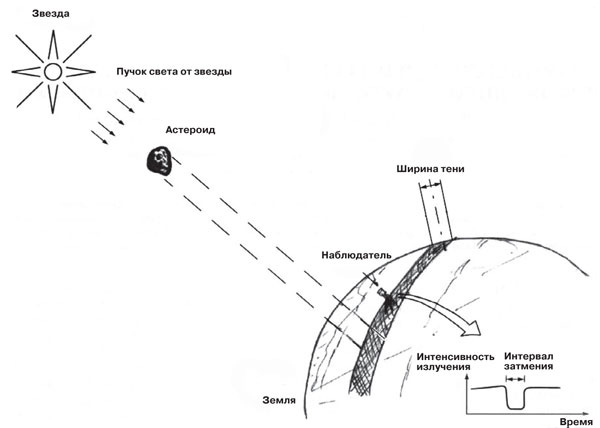 Звезда

Пучок света от звезды

Астероид

Ширина тени

Наблюдатель

Интенсивность излучения

Интервал затмения

Земля

Время