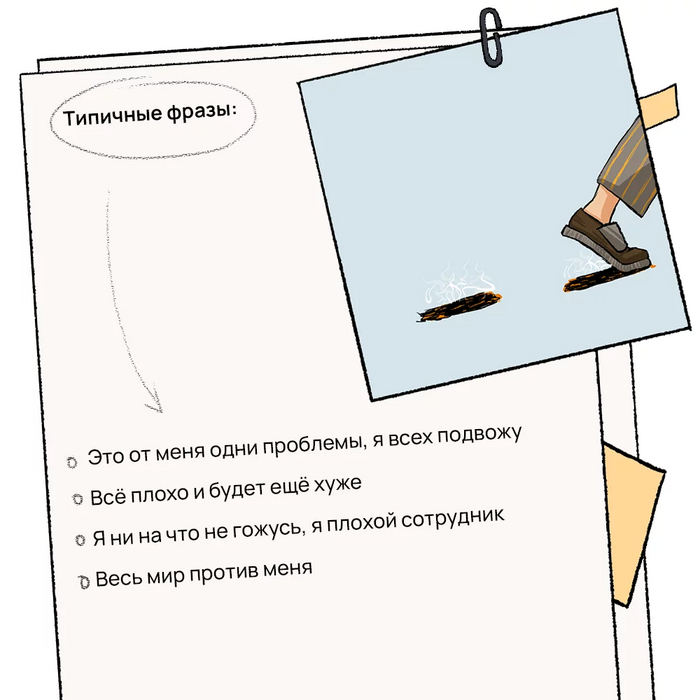 Типичные фразы:

Это от меня одни проблемы, я всех подвожу

Всё плохо и будет ещё хуже

Я ни на что не гожусь, я плохой сотрудник

Весь мир против меня