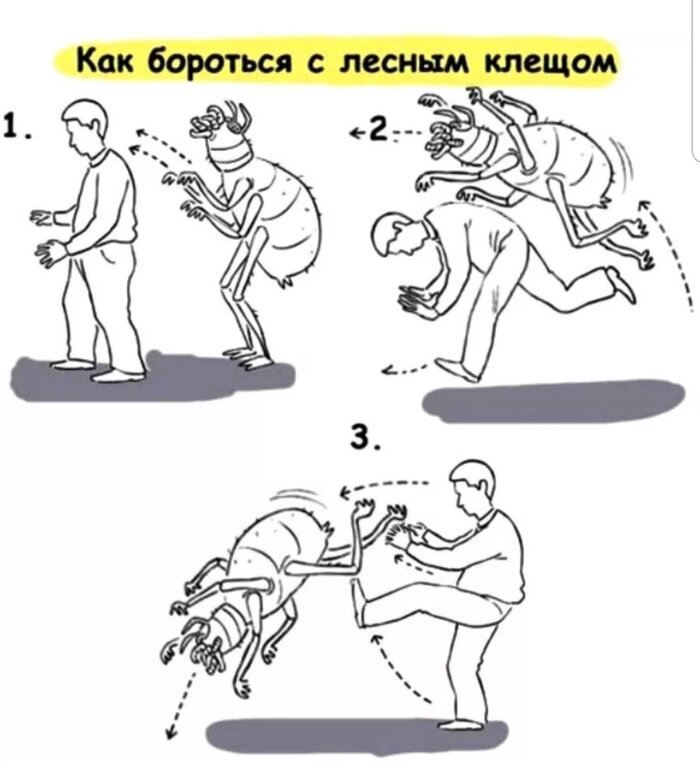 Как бороться с лесным клещом

1.

2

3.