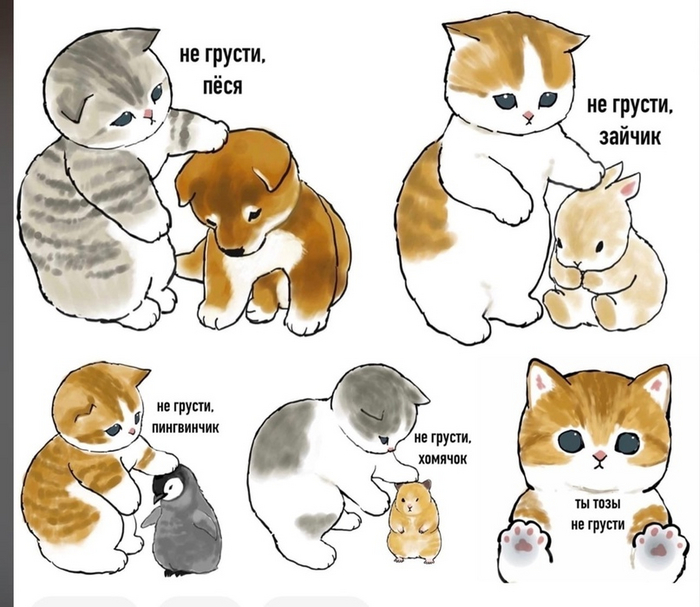 не грусти, пёся

не грусти, зайчик

не грусти, пингвинчик

не грусти, хомячок

ты тозы не грусти