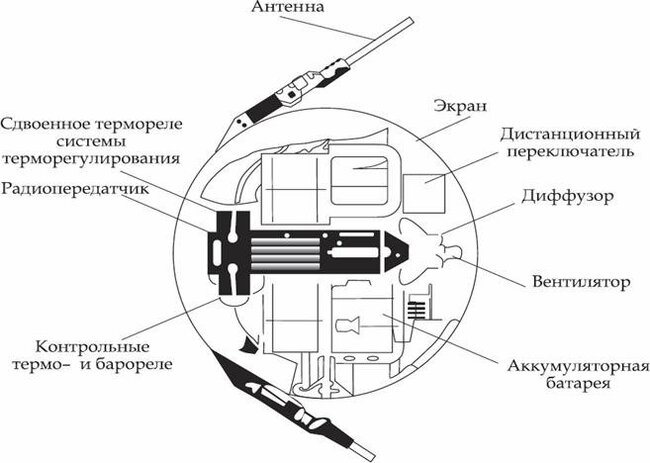 Антенна

Экран

Сдвоенное термореле системы терморегулирования

Дистанционный переключатель

Радиопередатчик

Диффузор

Вентилятор

Контрольные термо- и барореле

Аккумуляторная батарея