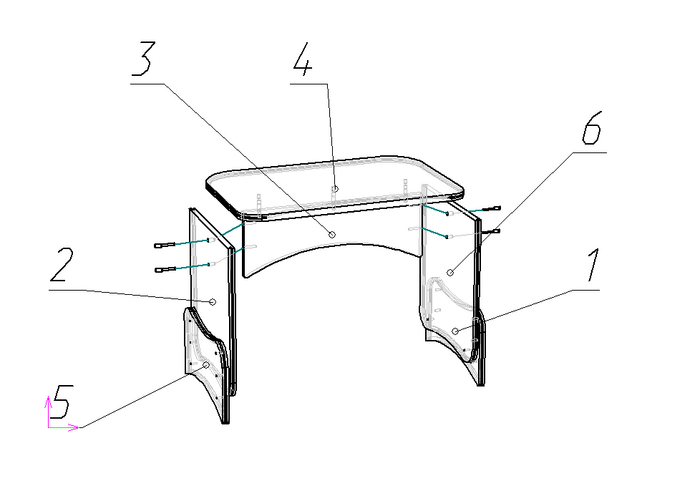 3
4
6
2
1
5