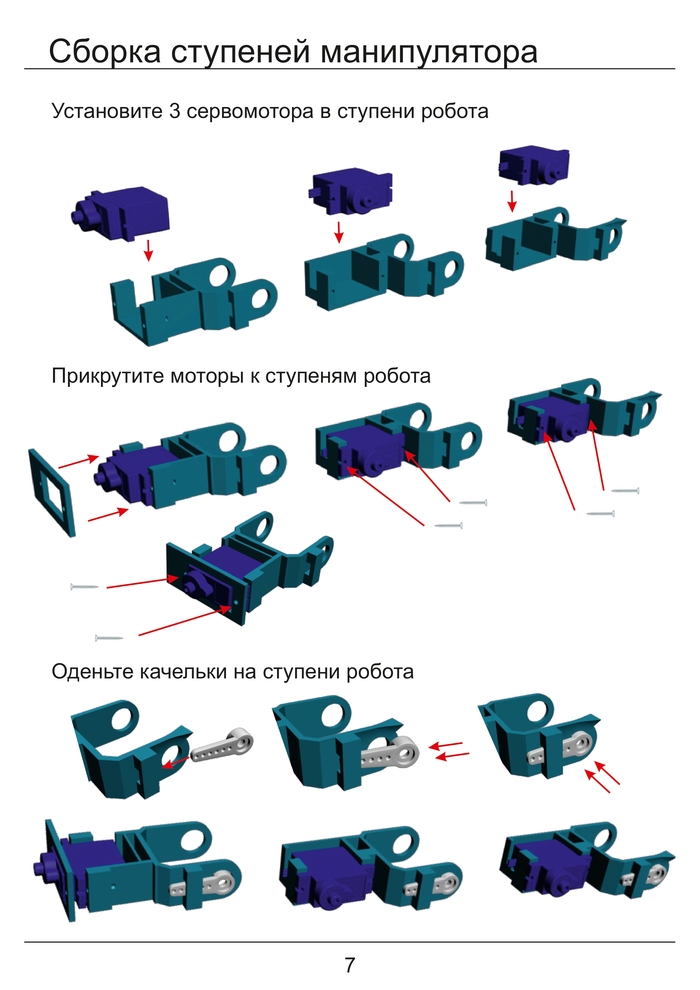 Сборка ступеней манипулятора

Установите 3 сервомотора в ступени робота

Прикрутите моторы к ступеням робота

Оденьте качельки на ступени робота

7