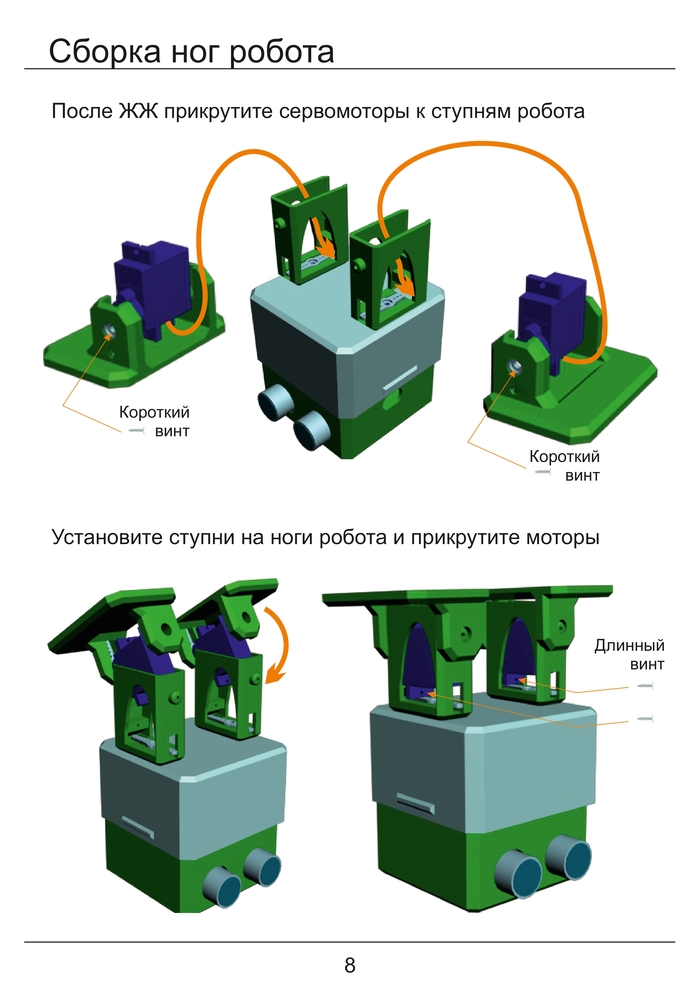 Сборка ног робота

После ЖЖ прикрутите сервомоторы к ступням робота

Короткий винт

Короткий винт

Установите ступни на ноги робота и прикрутите моторы

Длинный винт

8