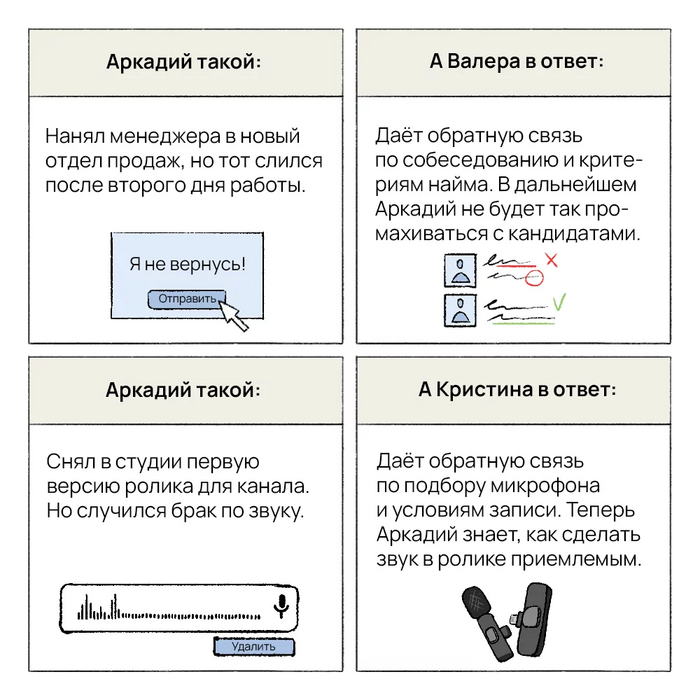 Аркадий такой:

Нанял менеджера в новый отдел продаж, но тот слился после второго дня работы.

Я не вернусь!

Отправить

А Валера в ответ:

Даёт обратную связь по собеседованию и критериям найма. В дальнейшем Аркадий не будет так промахиваться с кандидатами.

Аркадий такой:

Снял в студии первую версию ролика для канала. Но случился брак по звуку.

Удалить

А Кристина в ответ:

Даёт обратную связь по подбору микрофона и условиям записи. Теперь Аркадий знает, как сделать звук в ролике приемлемым.