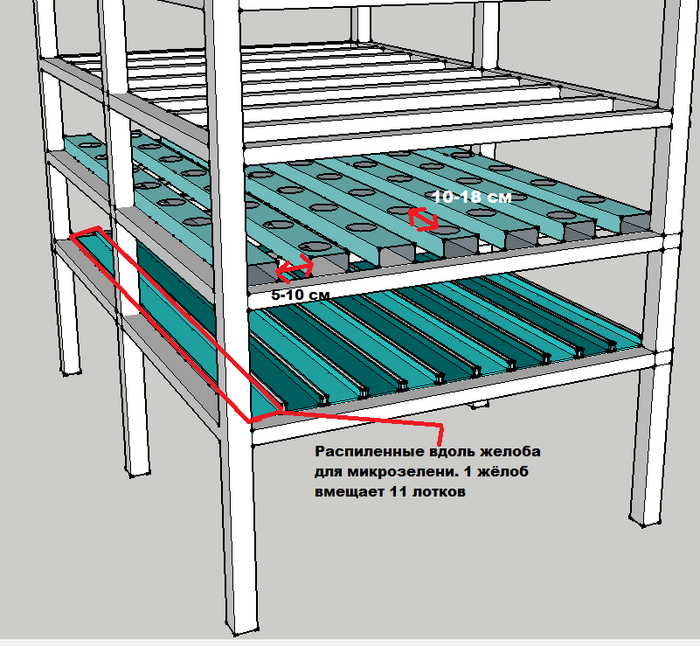 10-18 см

5-10 см

Распиленные вдоль желоба для микрозелени. 1 жёлоб вмещает 11 лотков